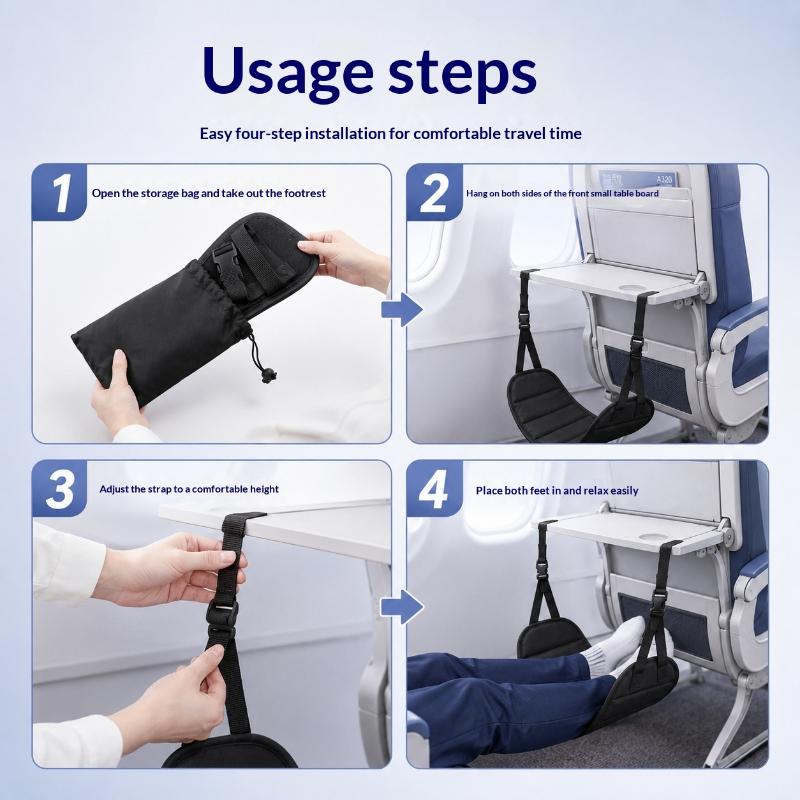 Usage steps

Easy four-step installation for comfortable travel time

1 Open the storage bag and take out the footrest

2 Hang on both sides of the front small table board

A120

3 Adjust the strap to a comfortable height

4 Place both feet in and relax easily