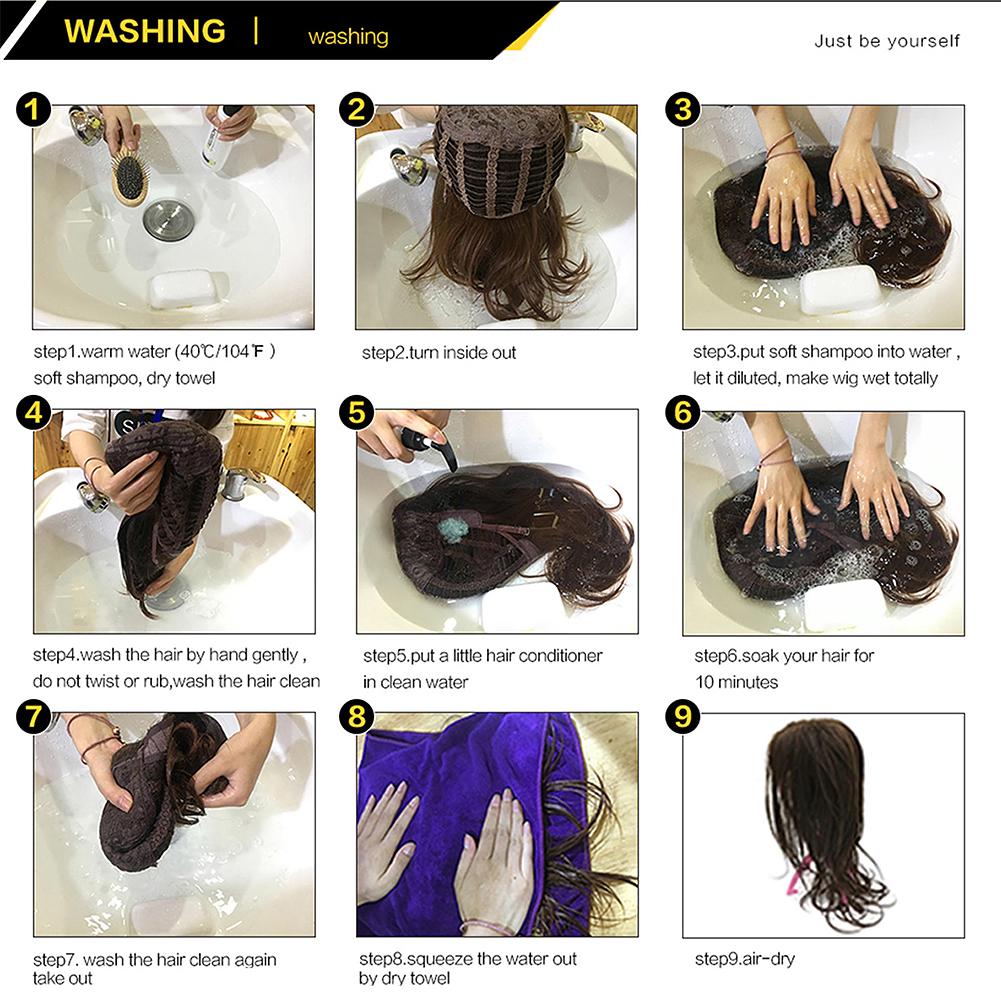 WASHING | washing

Just be yourself

1

step1.warm water (40℃/104℉) soft shampoo, dry towel

2

step2.turn inside out

3

step3.put soft shampoo into water , let it diluted, make wig wet totally

4

step4.wash the hair by hand gently , do not twist or rub,wash the hair clean

5

step5.put a little hair conditioner in clean water

6

step6.soak your hair for 10 minutes

7

step7. wash the hair clean again take out

8

step8.squeeze the water out by dry towel

9

step9.air-dry