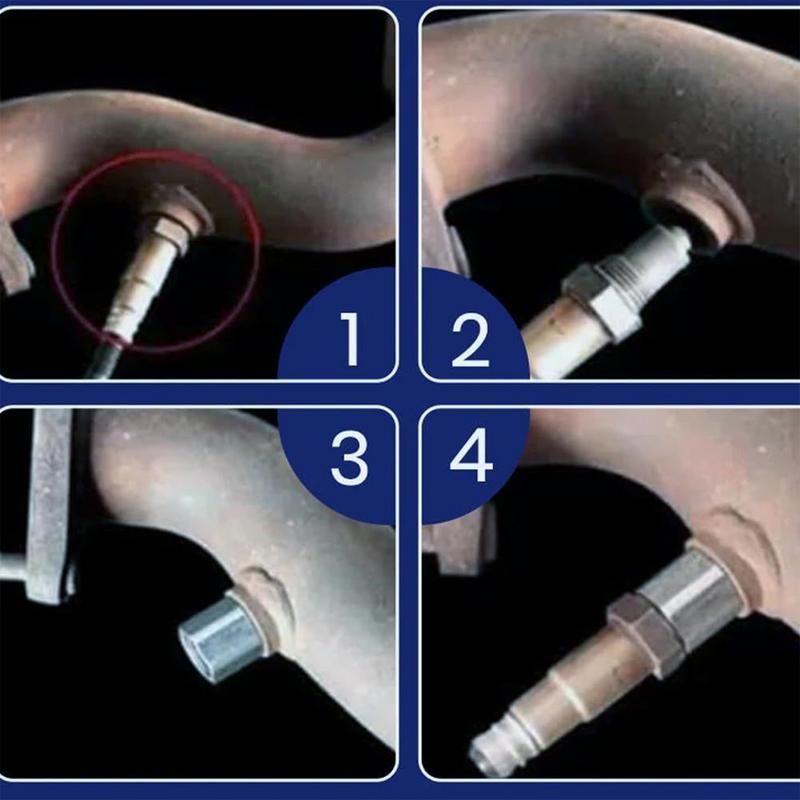 1
2
3
4