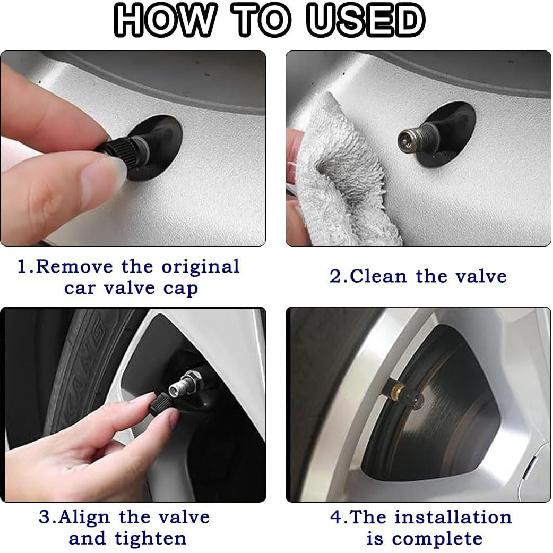 HOW TO USED

1.Remove the original car valve cap

2.Clean the valve

3.Align the valve and tighten

4.The installation is complete