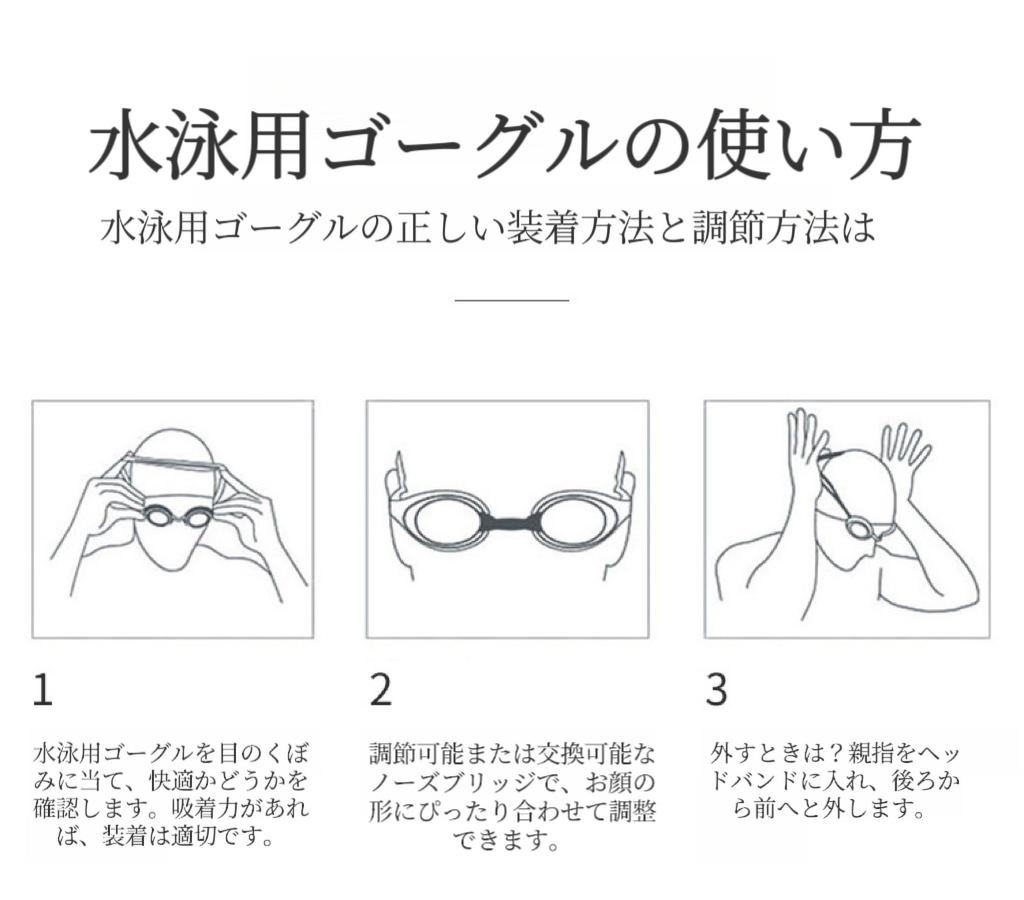 水泳用ゴーグルの使い方

水泳用ゴーグルの正しい装着方法と調節方法は

1

水泳用ゴーグルを目のくぼみに当て、快適かどうかを確認します。吸着力があれば、装着は適切です。

2

調節可能または交換可能なノーズブリッジで、お顔の形にぴったり合わせて調整できます。

3

外すときは？親指をヘッドバンドに入れ、後ろから前へと外します。