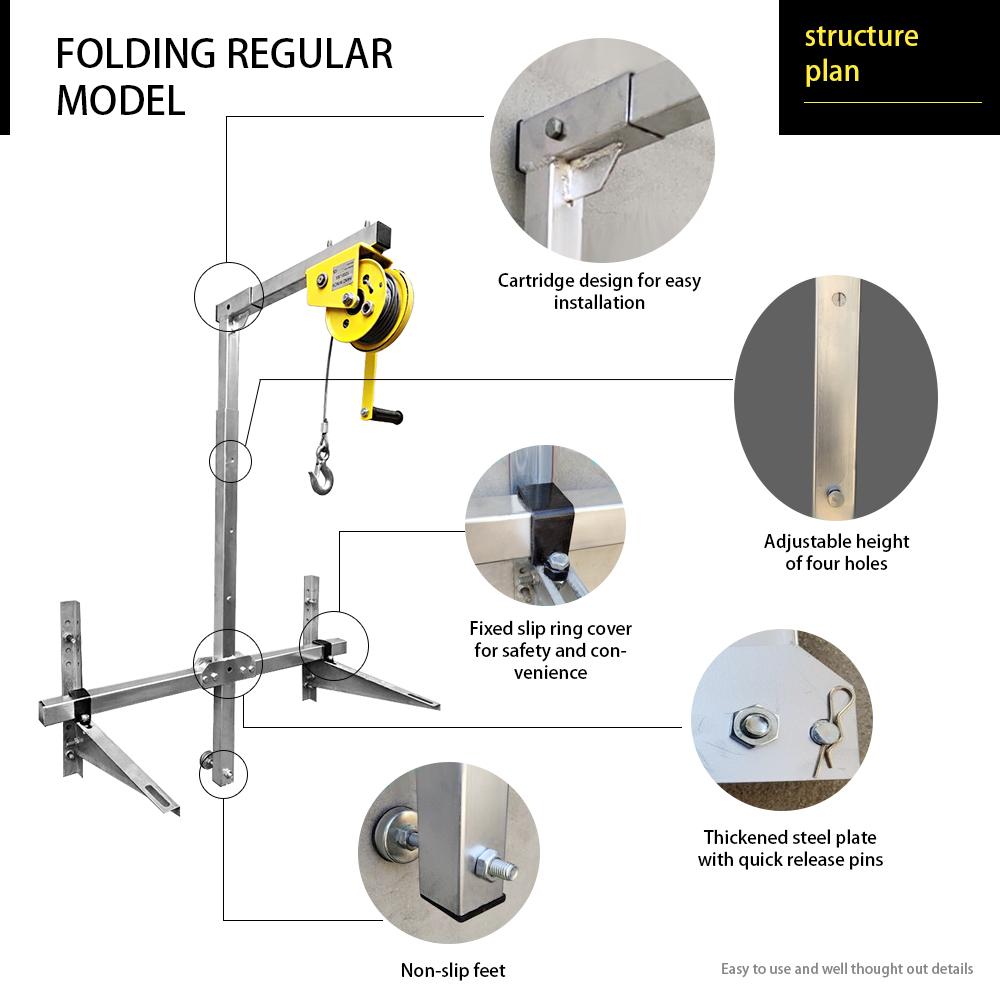 FOLDING REGULAR MODEL

structure plan

Cartridge design for easy installation

Adjustable height of four holes

Fixed slip ring cover for safety and convenience

Thickened steel plate with quick release pins

Non-slip feet

Easy to use and well thought out details