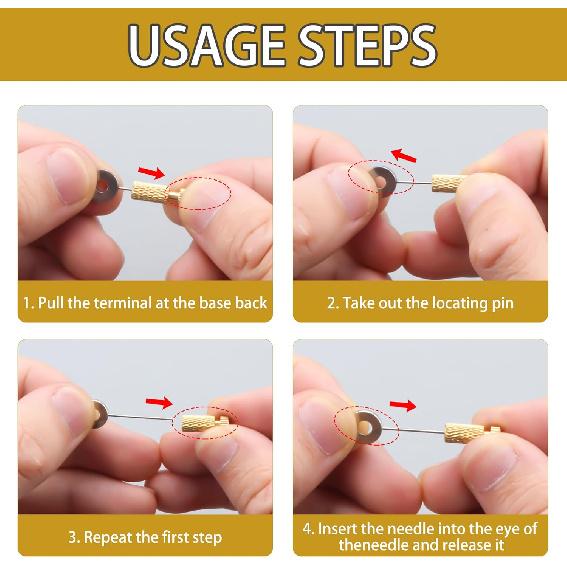 USAGE STEPS

1. Pull the terminal at the base back

2. Take out the locating pin

3. Repeat the first step

4. Insert the needle into the eye of theneedle and release it