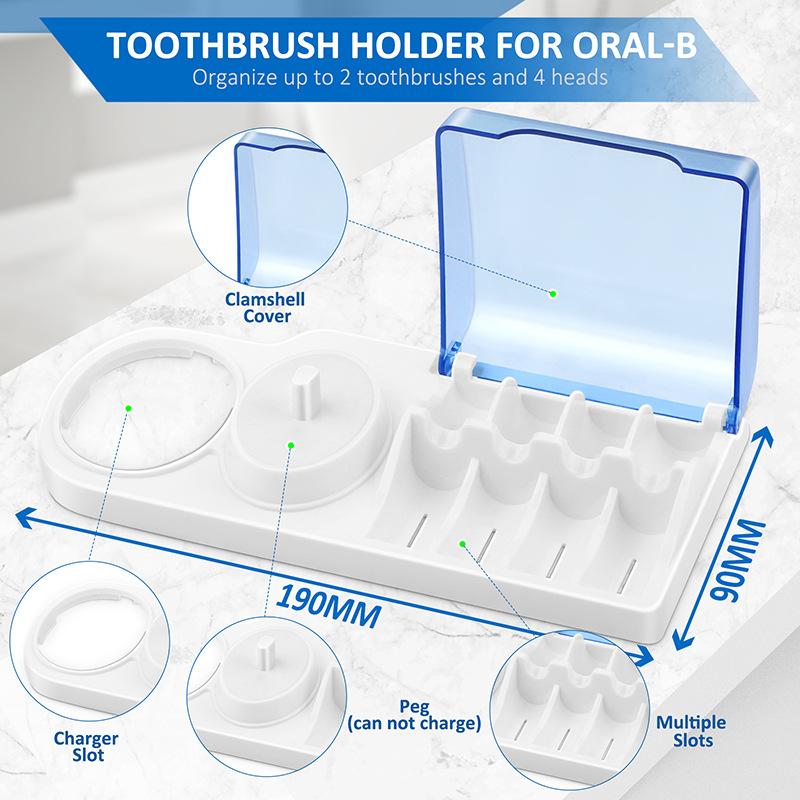 TOOTHBRUSH HOLDER FOR ORAL-B
Organize up to 2 toothbrushes and 4 heads

Clamshell Cover

190MM

90MM

Charger Slot

Peg (can not charge)

Multiple Slots