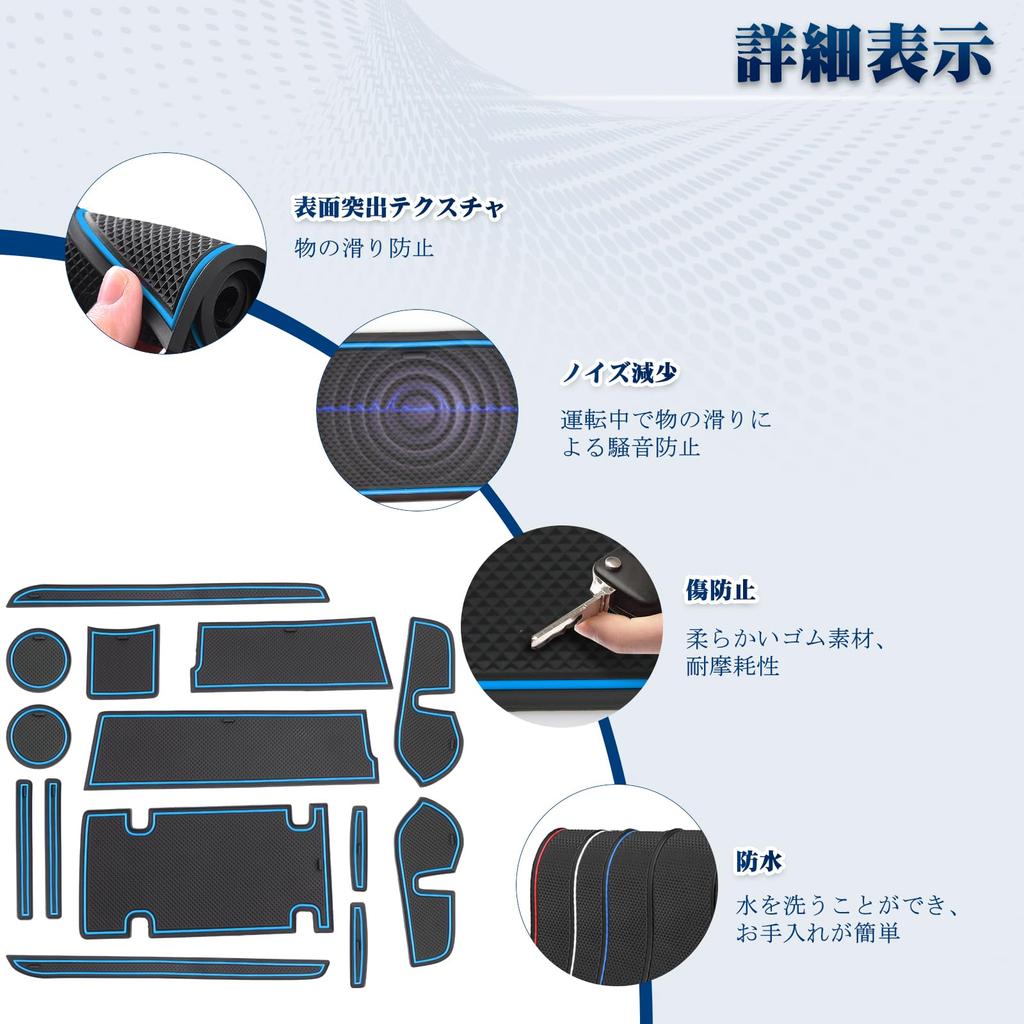 詳細表示

表面突出テクスチャ

物の滑り防止

ノイズ減少

運転中で物の滑りによる騒音防止

傷防止

柔らかいゴム素材、耐摩耗性

防水

水を洗うことができ、お手入れが簡単