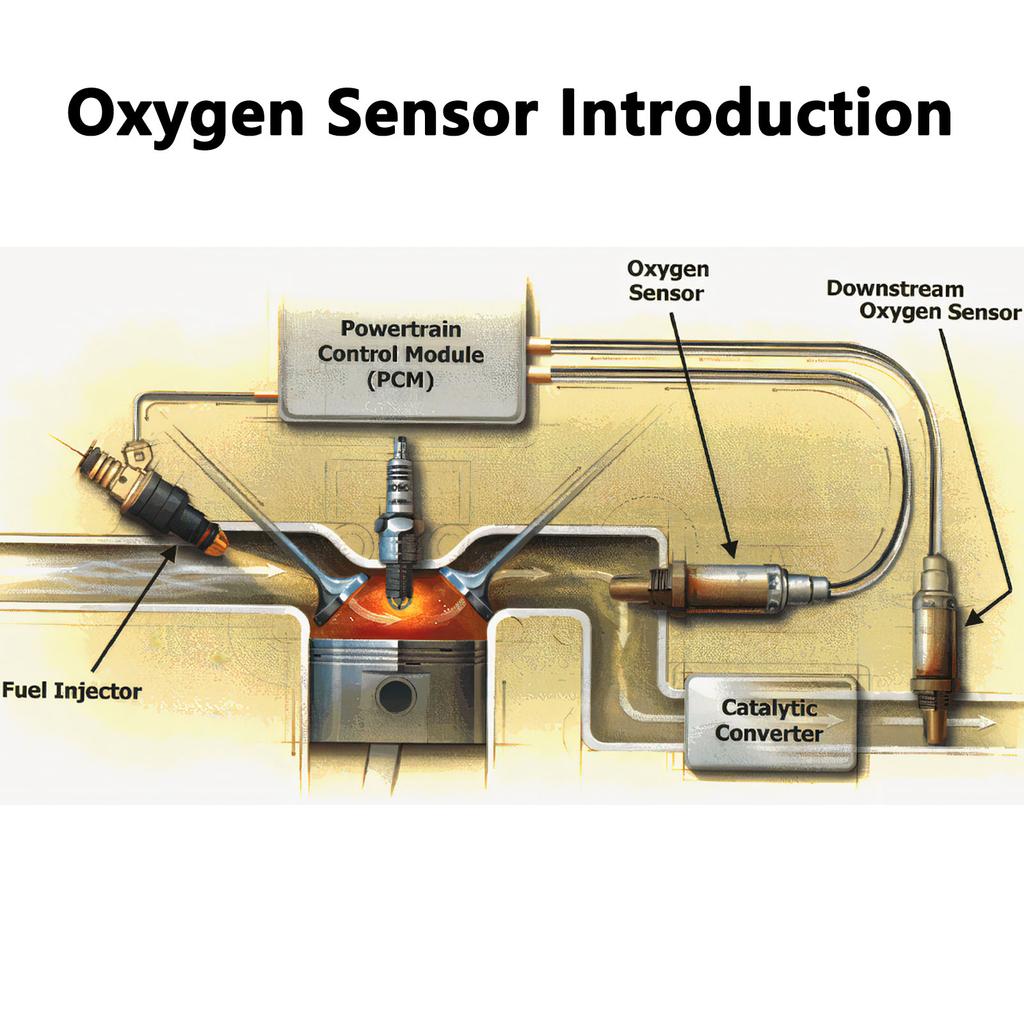 Oxygen Sensor Introduction

Powertrain Control Module (PCM)

Oxygen Sensor

Downstream Oxygen Sensor

Fuel Injector

Catalytic Converter