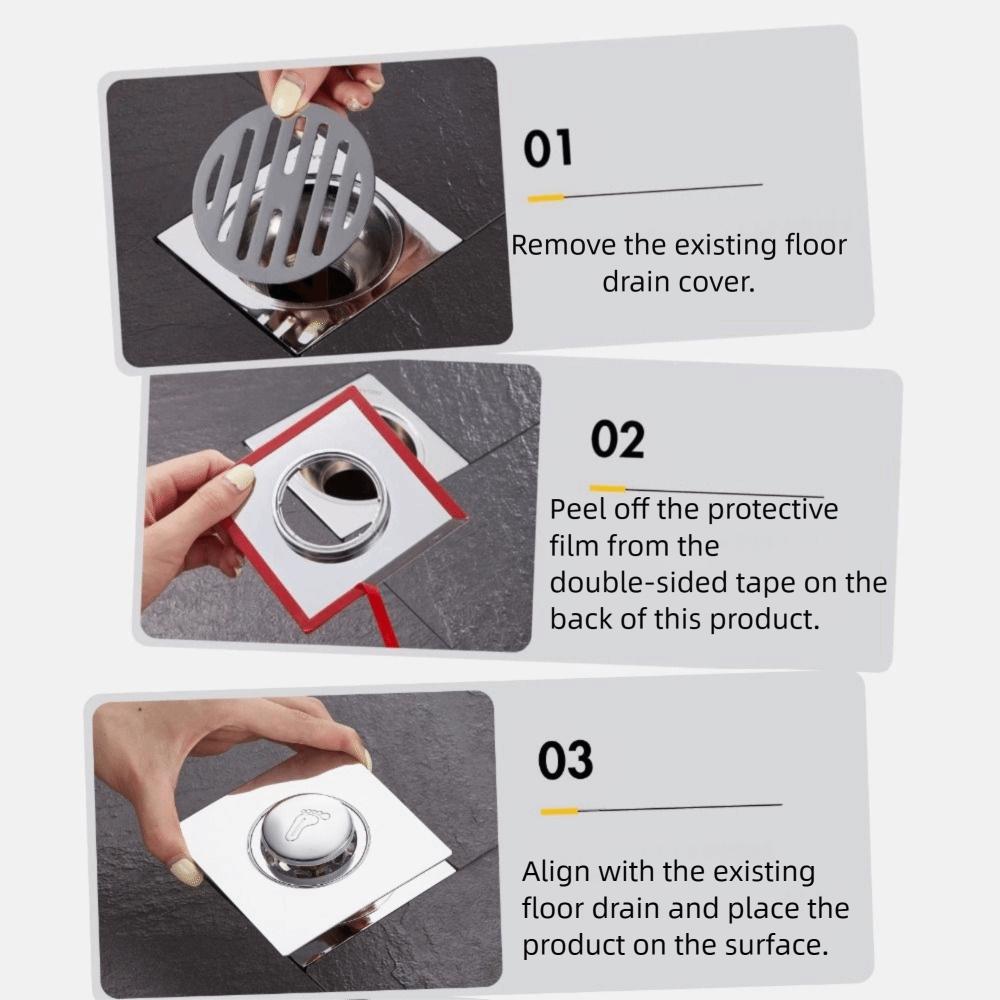 01

Remove the existing floor drain cover.

02

Peel off the protective film from the double-sided tape on the back of this product.

03

Align with the existing floor drain and place the product on the surface.