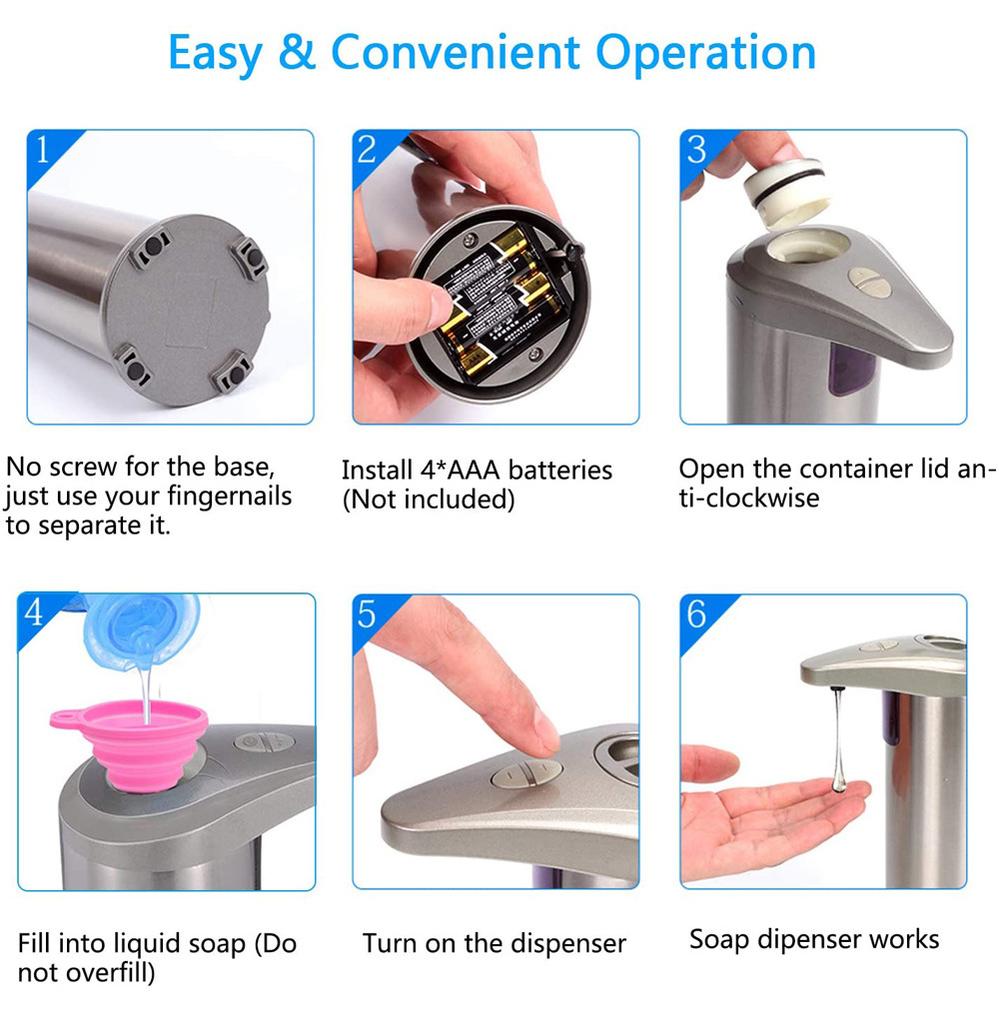 Easy & Convenient Operation

1

No screw for the base, just use your fingernails to separate it.

2

Install 4*AAA batteries (Not included)

3

Open the container lid anti-clockwise

4

Fill into liquid soap (Do not overfill)

5

Turn on the dispenser

6

Soap dipenser works