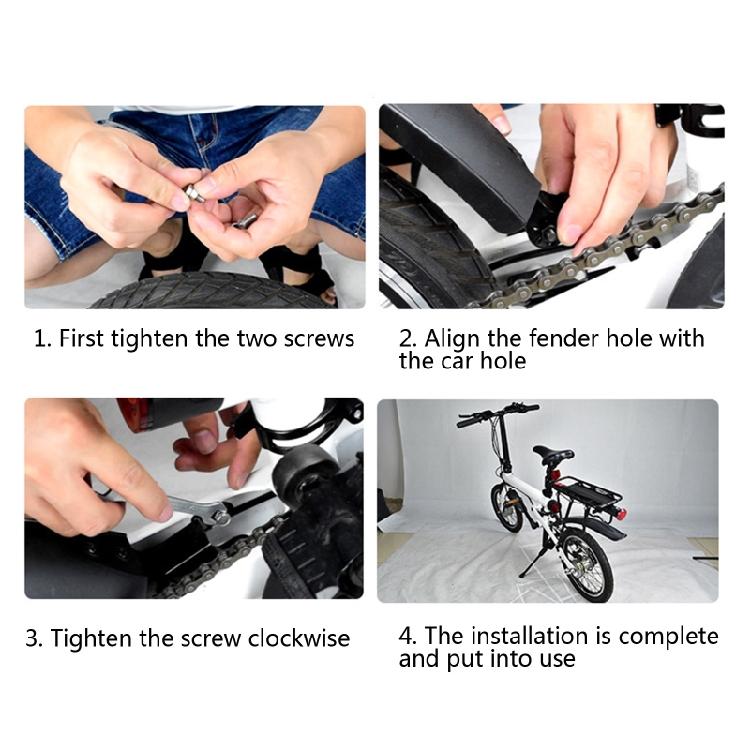 1. First tighten the two screws

2. Align the fender hole with the car hole

3. Tighten the screw clockwise

4. The installation is complete and put into use