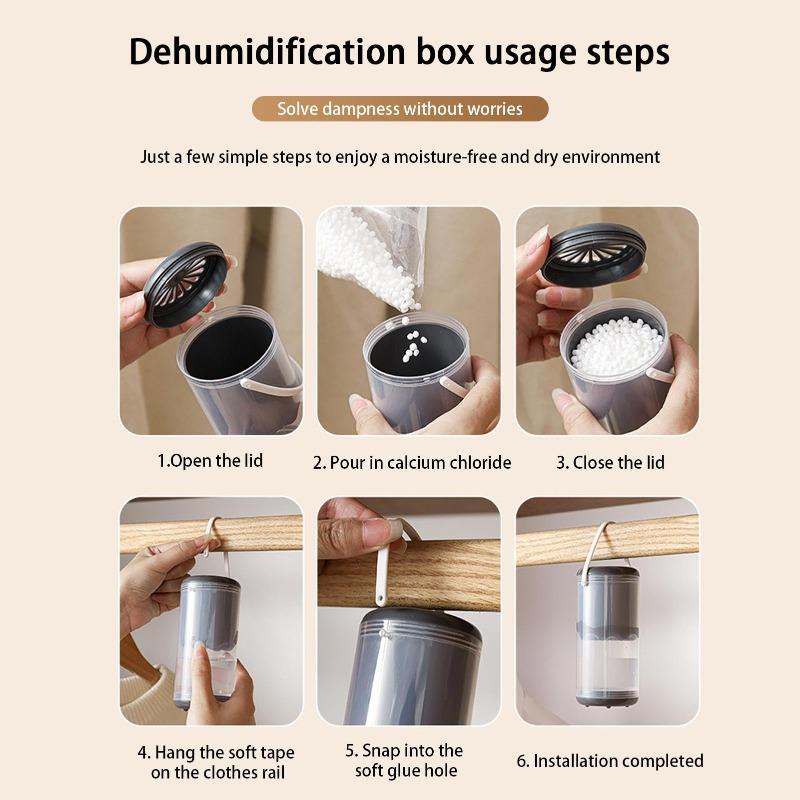 Dehumidification box usage steps

Solve dampness without worries

Just a few simple steps to enjoy a moisture-free and dry environment

1.Open the lid

2. Pour in calcium chloride

3. Close the lid

4. Hang the soft tape on the clothes rail

5. Snap into the soft glue hole

6. Installation completed