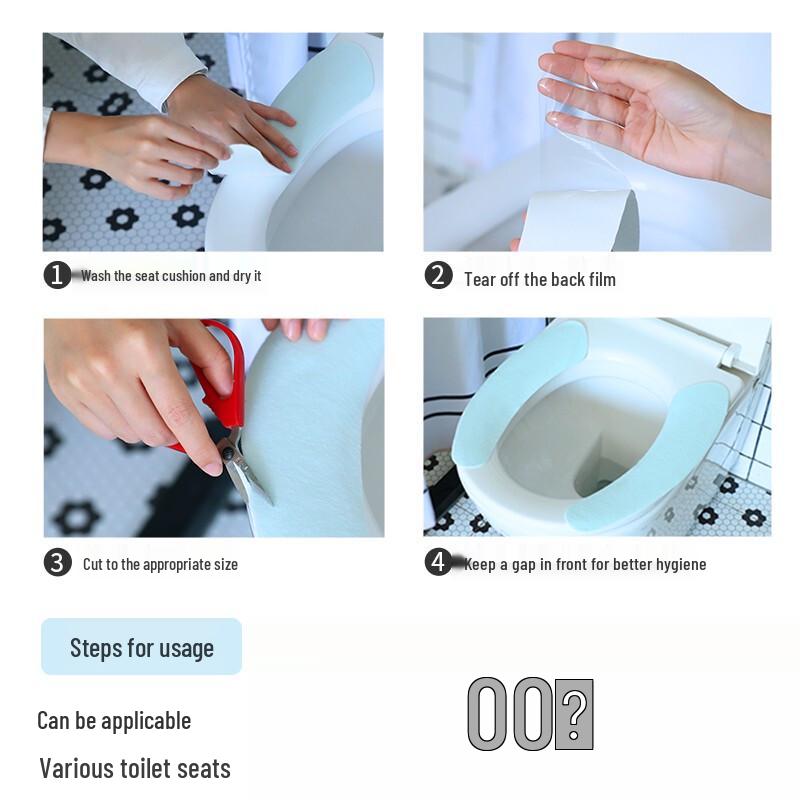 1 Wash the seat cushion and dry it

2 Tear off the back film

3 Cut to the appropriate size

4 Keep a gap in front for better hygiene

Steps for usage

Can be applicable

Various toilet seats

00?