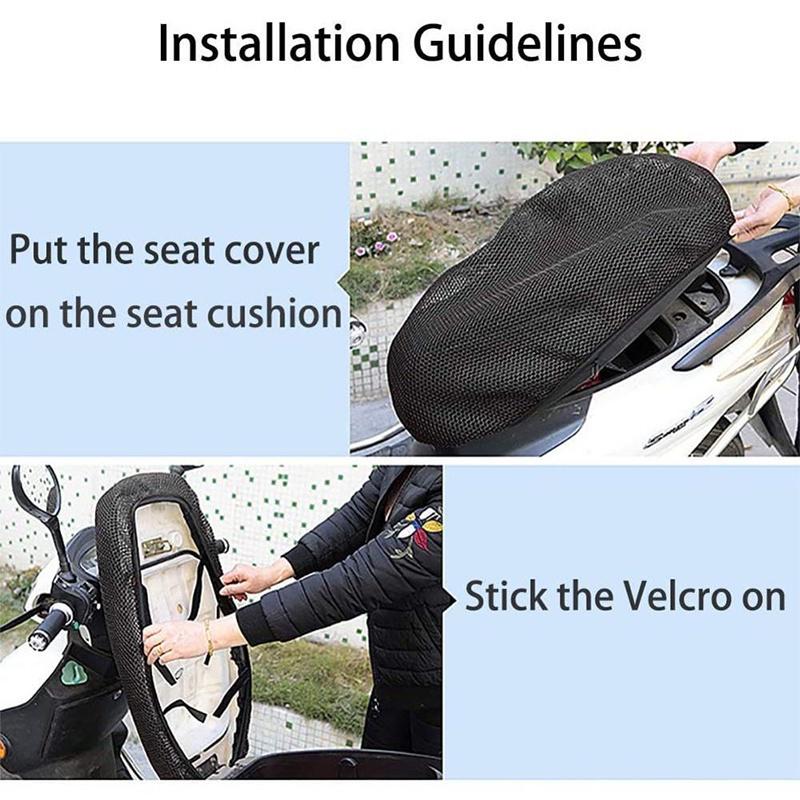 Installation Guidelines

Put the seat cover on the seat cushion

Stick the Velcro on