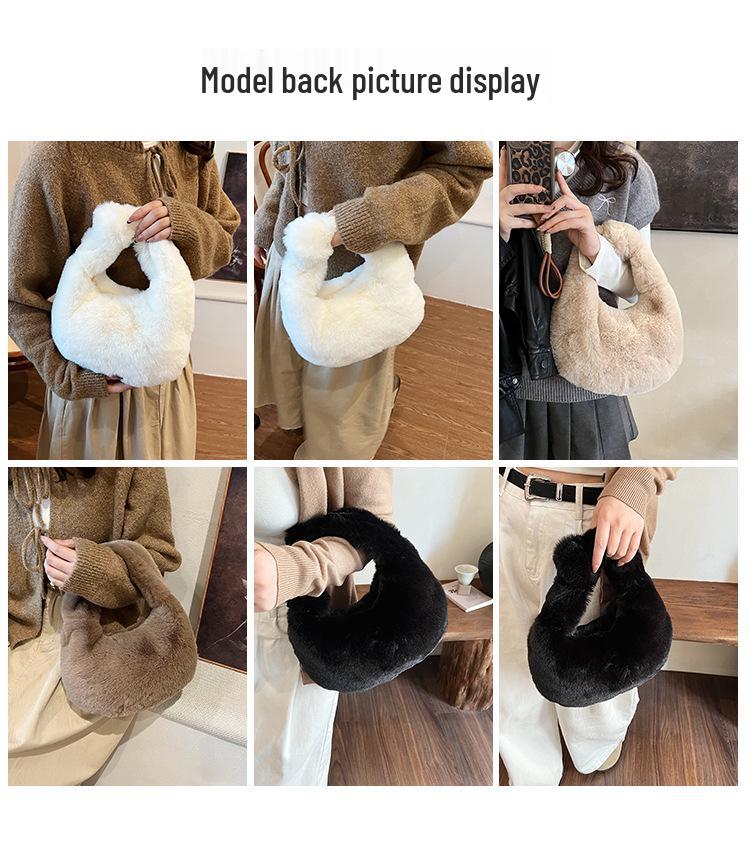 Model back picture display