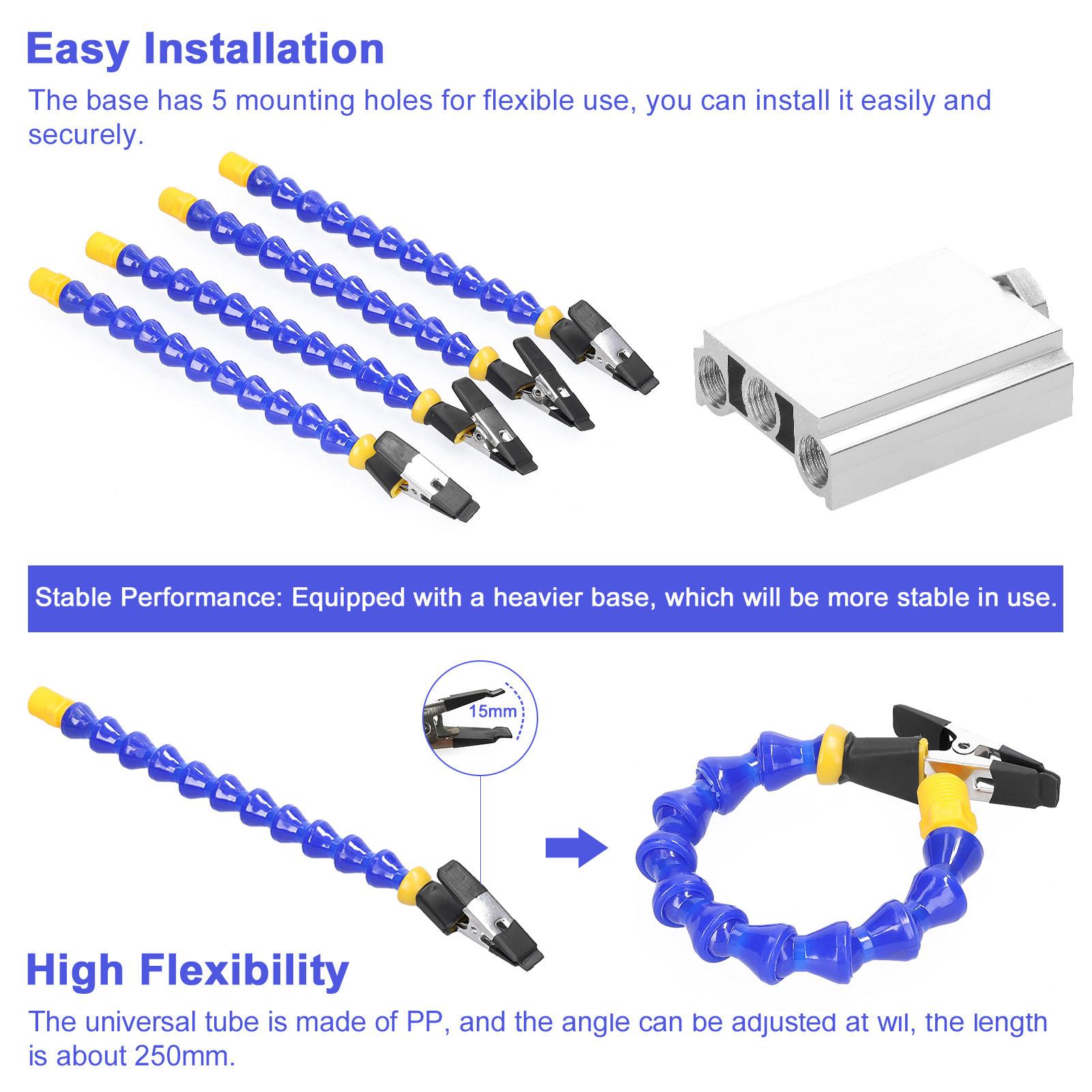 Easy Installation

The base has 5 mounting holes for flexible use, you can install it easily and securely.

Stable Performance: Equipped with a heavier base, which will be more stable in use.

15mm

High Flexibility

The universal tube is made of PP, and the angle can be adjusted at wil, the length is about 250mm.