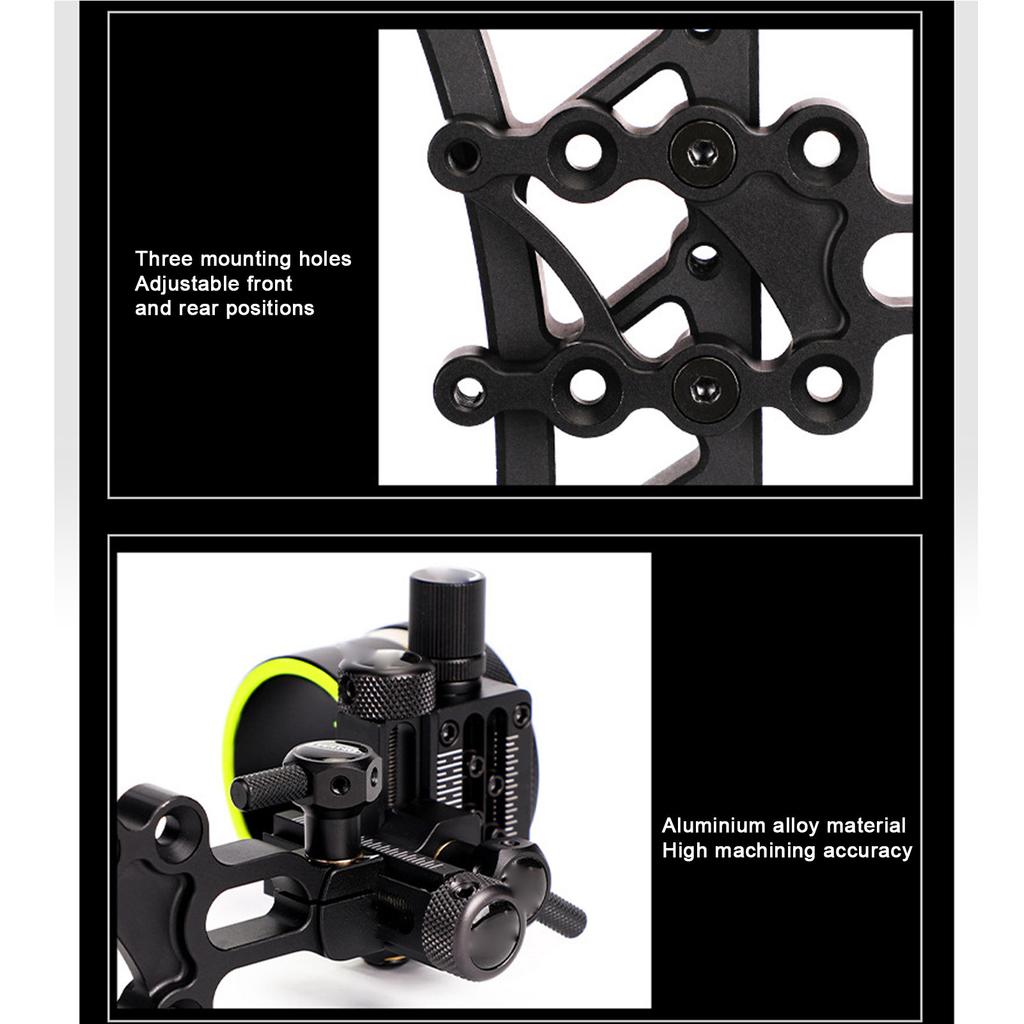 Three mounting holes
Adjustable front
and rear positions

Aluminium alloy material
High machining accuracy