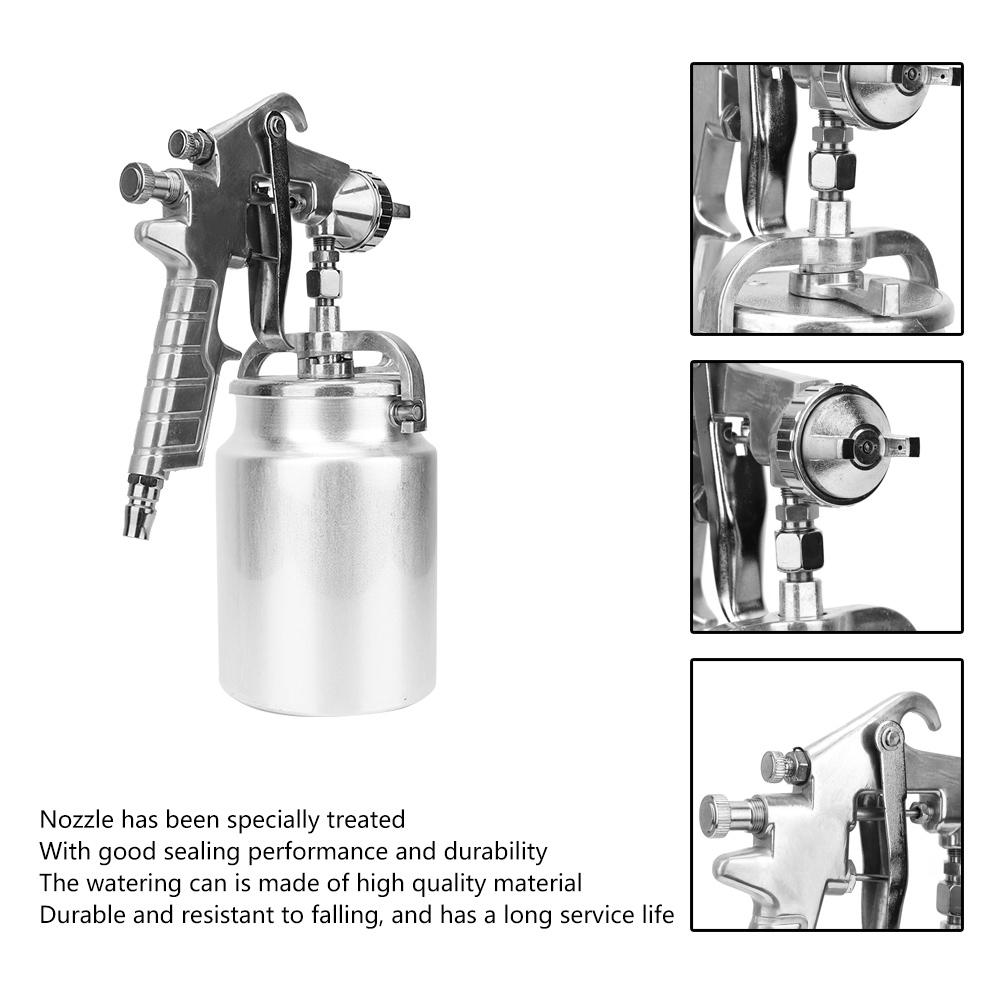 Nozzle has been specially treated
With good sealing performance and durability
The watering can is made of high quality material
Durable and resistant to falling, and has a long service life