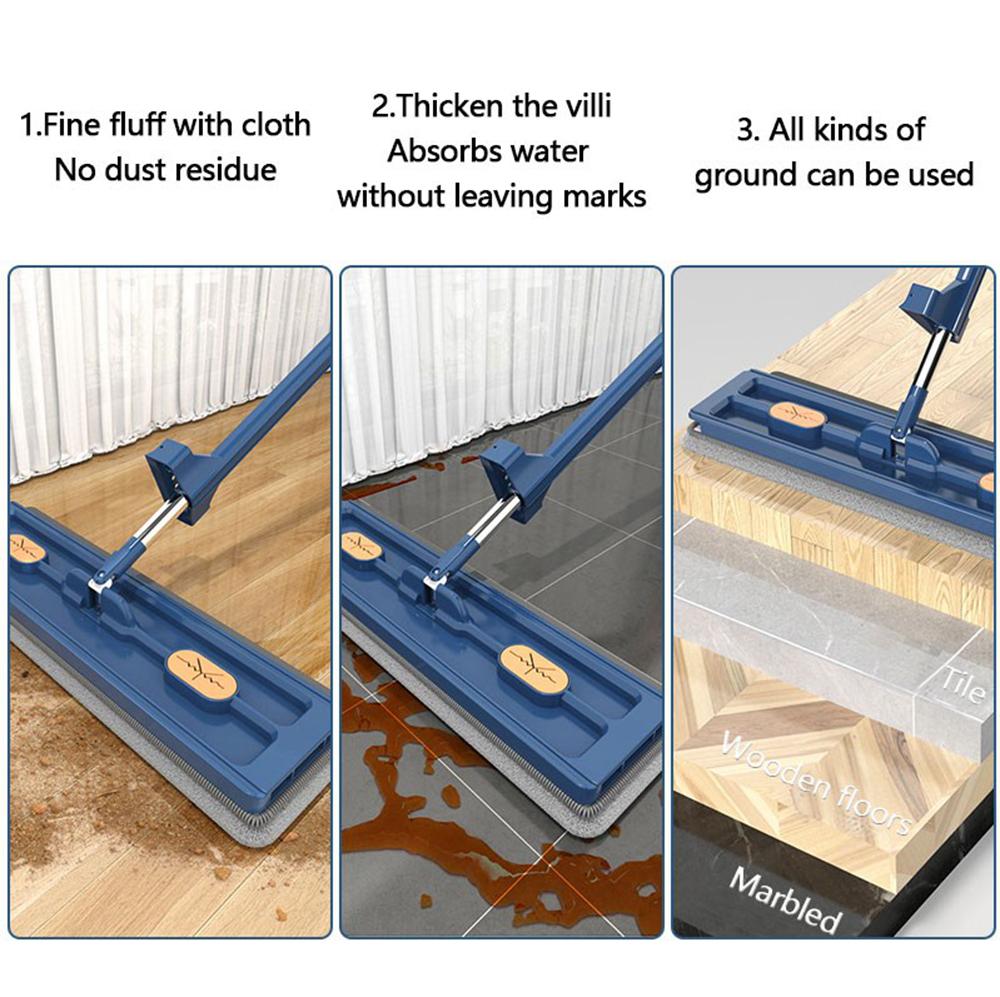 1.Fine fluff with cloth
No dust residue

2.Thicken the villi
Absorbs water
without leaving marks

3. All kinds of
ground can be used

Tile

Wooden floors

Marbled