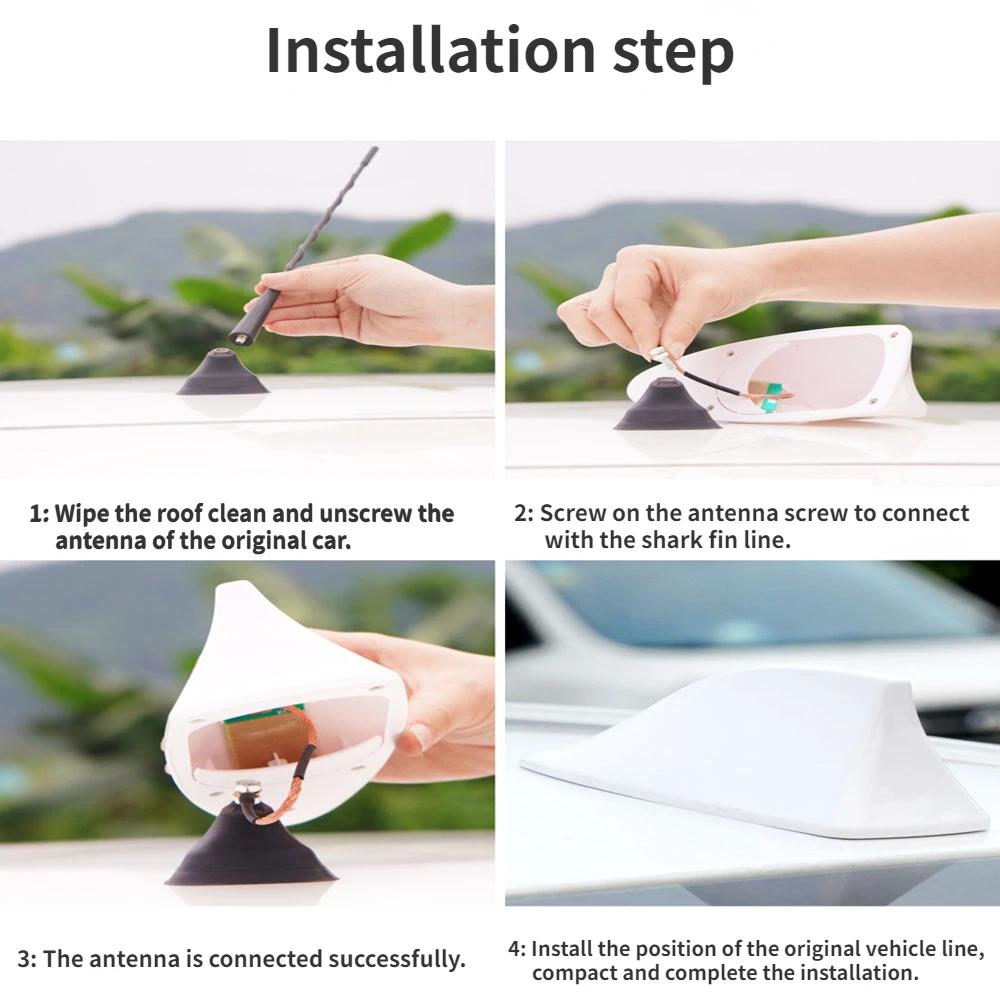 Installation step

1: Wipe the roof clean and unscrew the antenna of the original car.

2: Screw on the antenna screw to connect with the shark fin line.

3: The antenna is connected successfully.

4: Install the position of the original vehicle line, compact and complete the installation.