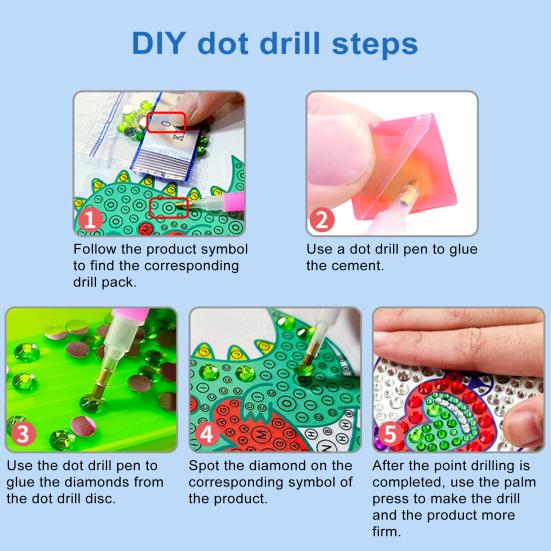 DIY dot drill steps

1

Follow the product symbol to find the corresponding drill pack.

2

Use a dot drill pen to glue the cement.

3

Use the dot drill pen to glue the diamonds from the dot drill disc.

4

Spot the diamond on the corresponding symbol of the product.

5

After the point drilling is completed, use the palm press to make the drill and the product more firm.