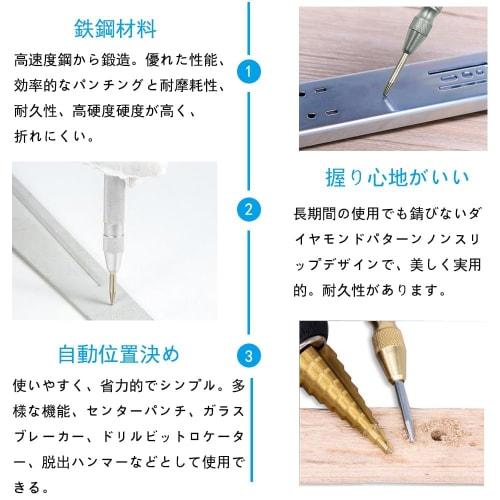 鉄鋼材料

高速度鋼から鍛造。優れた性能、効率的なパンチングと耐摩耗性、耐久性、高硬度硬度が高く、折れにくい。

1

握り心地がいい

2

長期間の使用でも錆びないダイヤモンドパターンノンスリップデザインで、美しく実用的。耐久性があります。

自動位置決め

3

使いやすく、省力的でシンプル。多様な機能、センターパンチ、ガラスブレーカー、ドリルビットロケーター、脱出ハンマーなどとして使用できる。