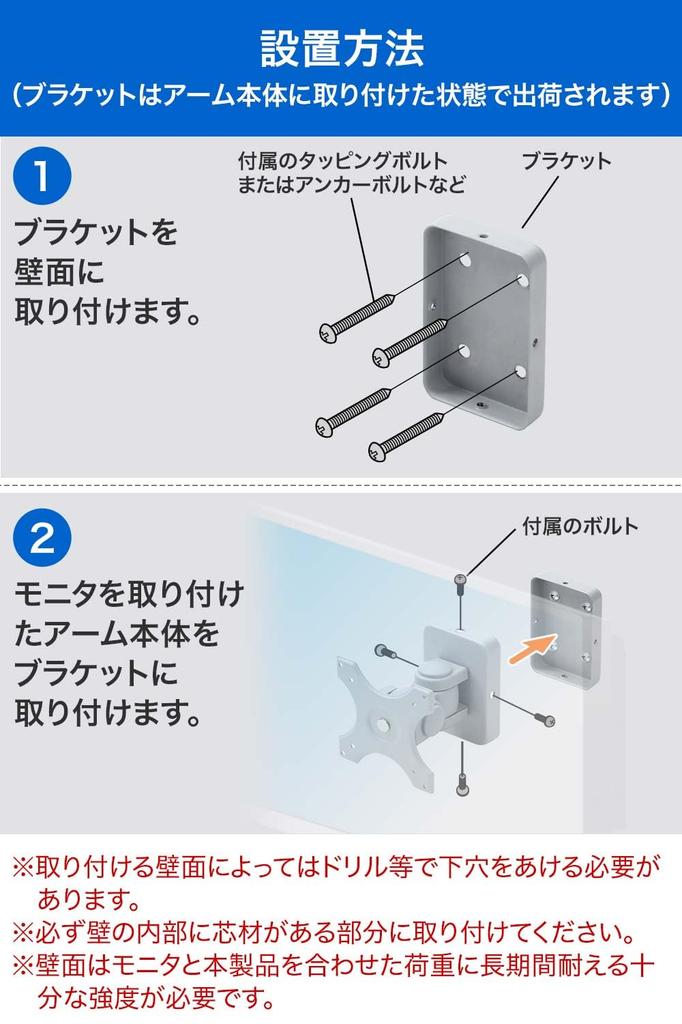 設置方法
（ブラケットはアーム本体に取り付けた状態で出荷されます）

1
ブラケットを壁面に取り付けます。

付属のタッピングボルトまたはアンカーボルトなど

ブラケット

2
モニタを取り付けたアーム本体をブラケットに取り付けます。

付属のボルト

※取り付ける壁面によってはドリル等で下穴をあける必要があります。
※必ず壁の内部に芯材がある部分に取り付けてください。
※壁面はモニタと本製品を合わせた荷重に長期間耐える十分な強度が必要です。