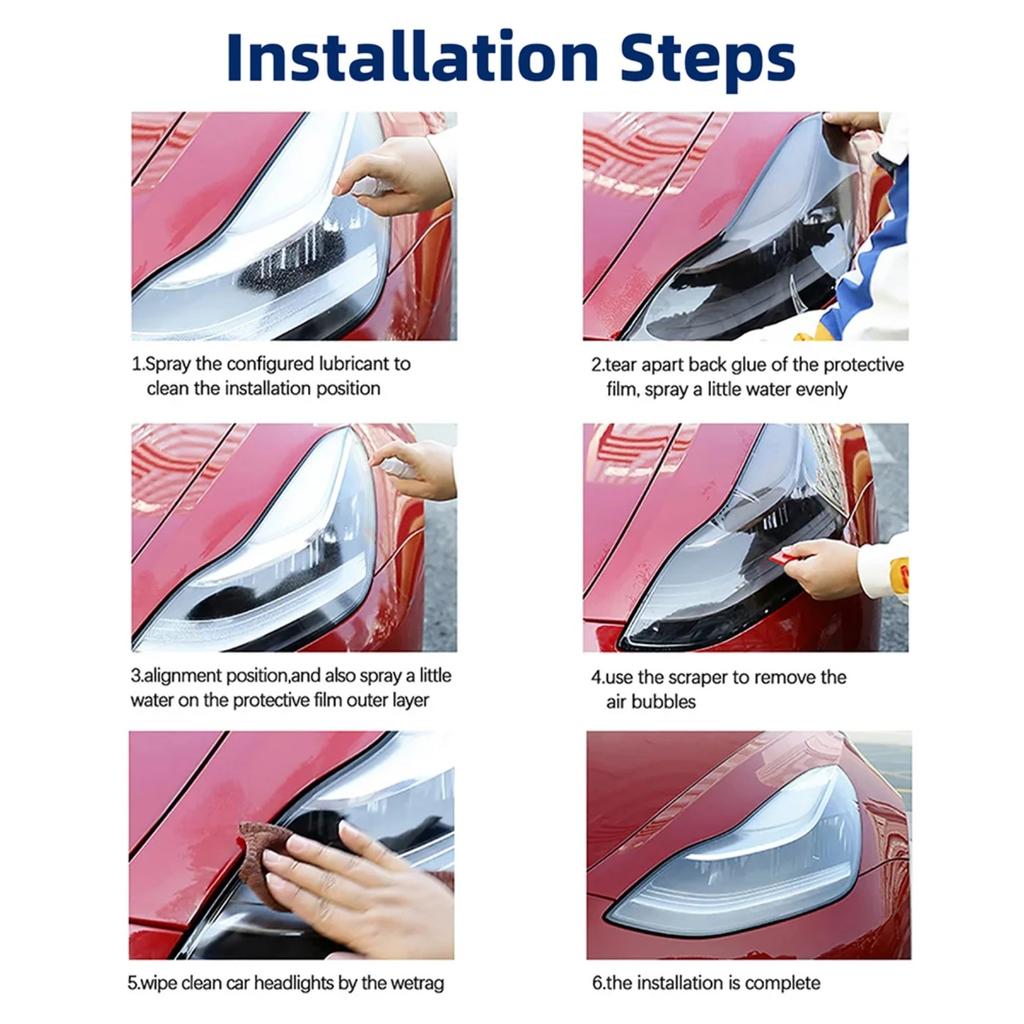 Installation Steps

1.Spray the configured lubricant to clean the installation position

2.tear apart back glue of the protective film, spray a little water evenly

3.alignment position,and also spray a little water on the protective film outer layer

4.use the scraper to remove the air bubbles

5.wipe clean car headlights by the wetrag

6.the installation is complete