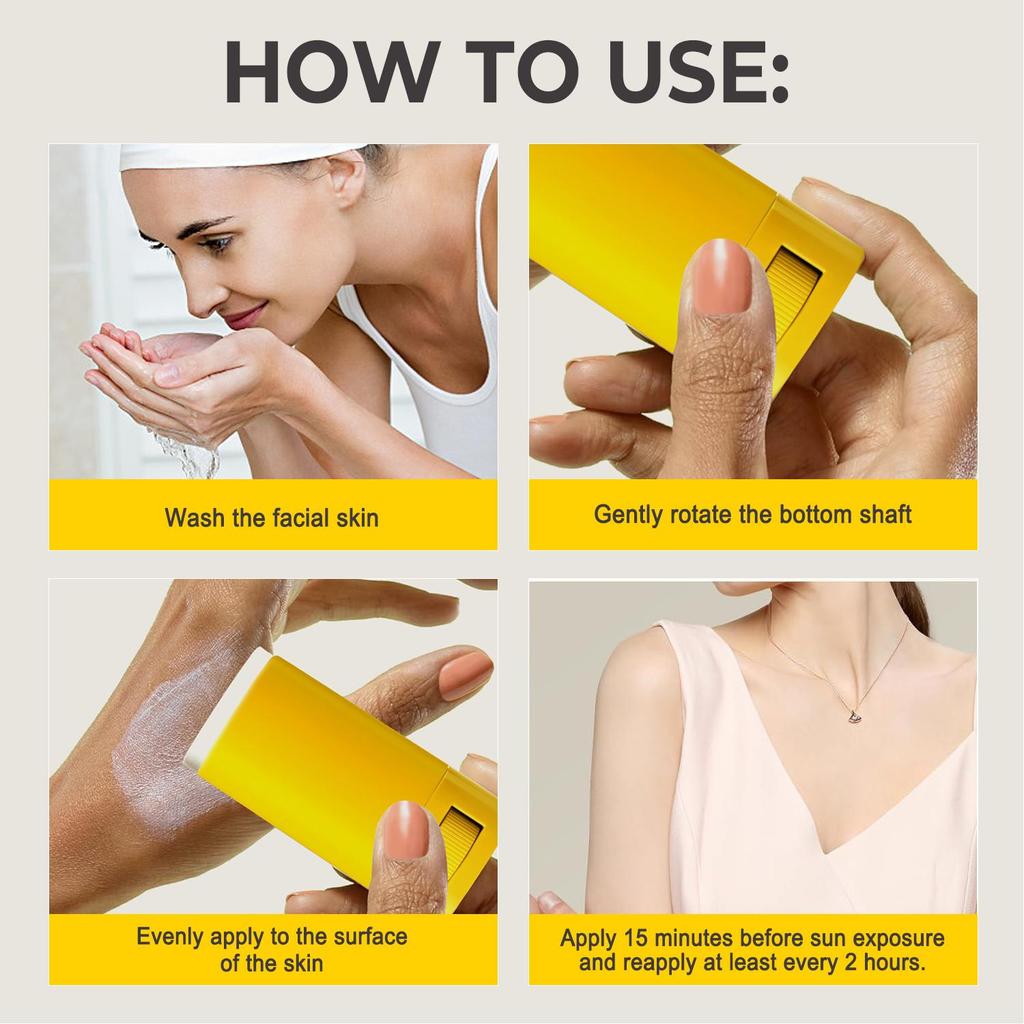 HOW TO USE:

Wash the facial skin

Gently rotate the bottom shaft

Evenly apply to the surface of the skin

Apply 15 minutes before sun exposure and reapply at least every 2 hours.