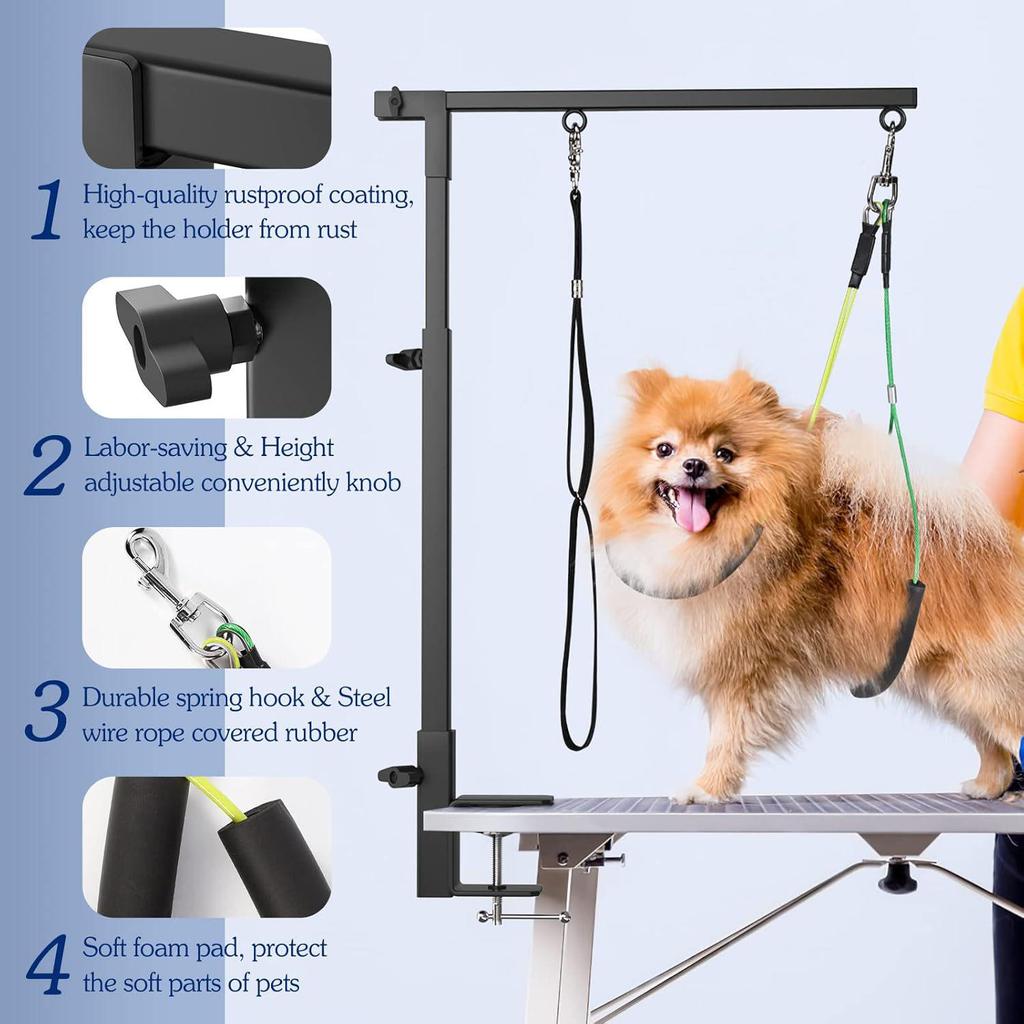 1 High-quality rustproof coating, keep the holder from rust

2 Labor-saving & Height adjustable conveniently knob

3 Durable spring hook & Steel wire rope covered rubber

4 Soft foam pad, protect the soft parts of pets