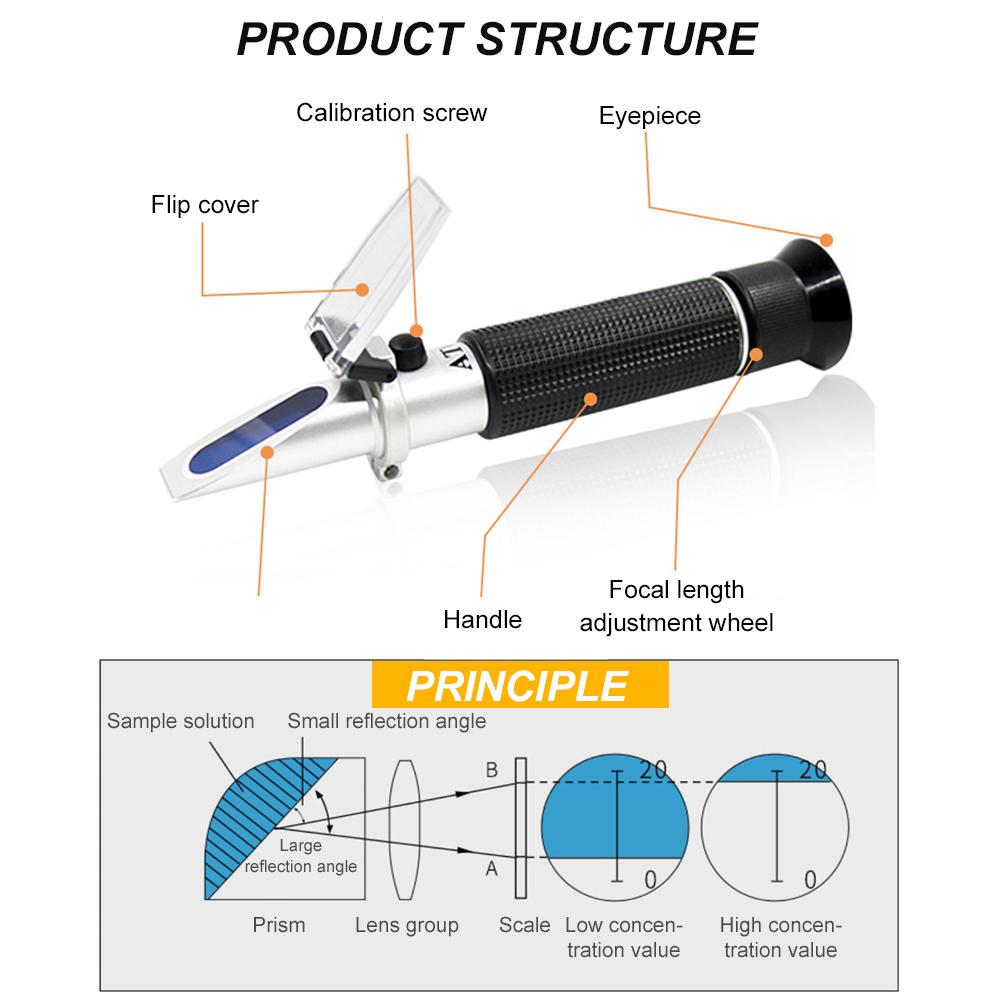 PRODUCT STRUCTURE

Calibration screw

Eyepiece

Flip cover

AT

Handle

Focal length adjustment wheel

PRINCIPLE

Sample solution

Small reflection angle

Large reflection angle

B

A

20

0

20

0

Prism

Lens group

Scale

Low concentration value

High concentration value