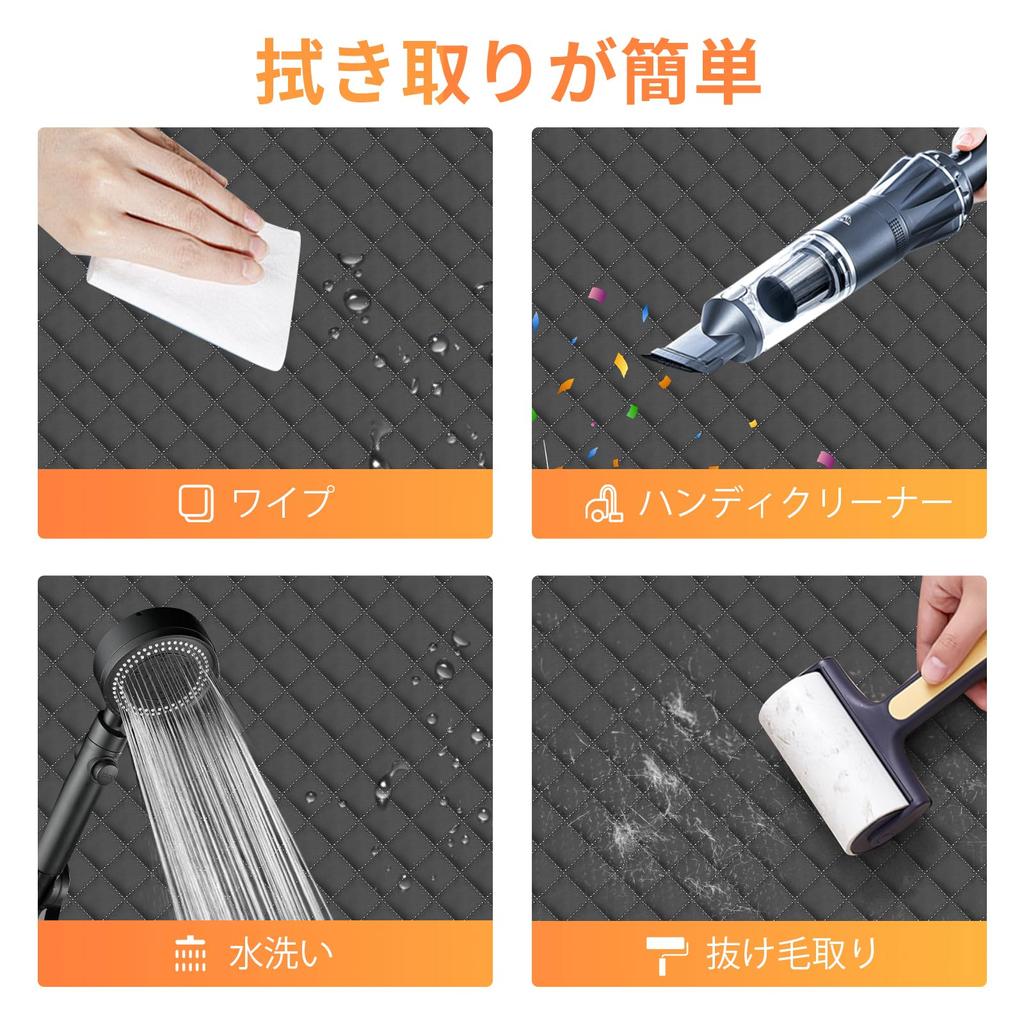 拭き取りが簡単

ワイプ

ハンディクリーナー

水洗い

抜け毛取り