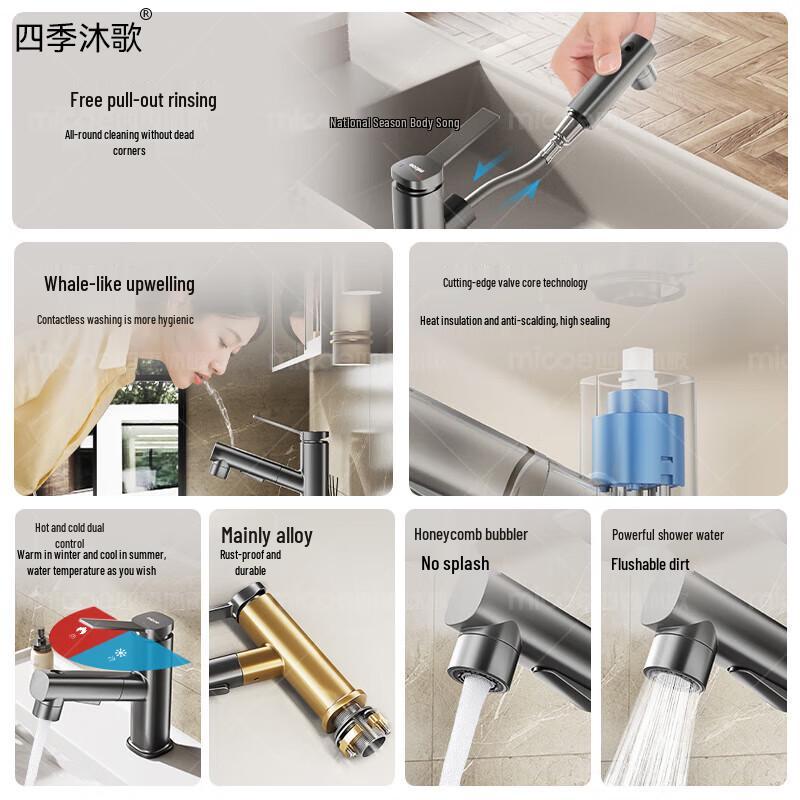 四季沐歌®

Free pull-out rinsing

All-round cleaning without dead corners

National Season Body Song

Whale-like upwelling

Contactless washing is more hygienic

Cutting-edge valve core technology

Heat insulation and anti-scalding, high sealing

Hot and cold dual control

Warm in winter and cool in summer, water temperature as you wish

Mainly alloy

Rust-proof and durable

Honeycomb bubbler

No splash

Powerful shower water

Flushable dirt