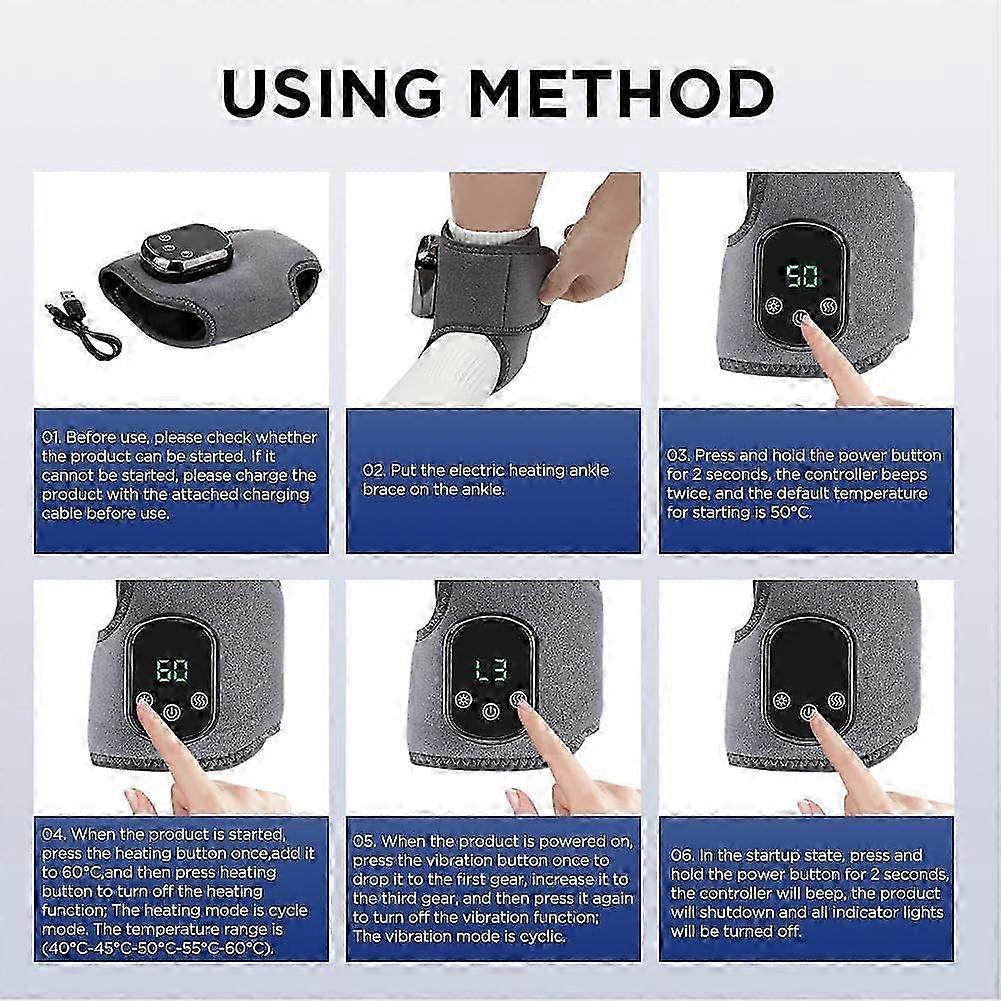 USING METHOD

50

01. Before use, please check whether the product can be started. If it cannot be started, please charge the product with the attached charging cable before use.

02. Put the electric heating ankle brace on the ankle.

03. Press and hold the power button for 2 seconds, the controller beeps twice, and the default temperature for starting is 50°C.

60

L3

04. When the product is started, press the heating button once,add it to 60°C,and then press heating button to turn off the heating function; The heating mode is cycle mode. The temperature range is (40°C-45°C-50°C-55°C-60°C).

05. When the product is powered on, press the vibration button once to drop it to the first gear, increase it to the third gear, and then press it again to turn off the vibration function; The vibration mode is cyclic.

06. In the startup state, press and hold the power button for 2 seconds, the controller will beep, the product will shutdown and all indicator lights will be turned off.