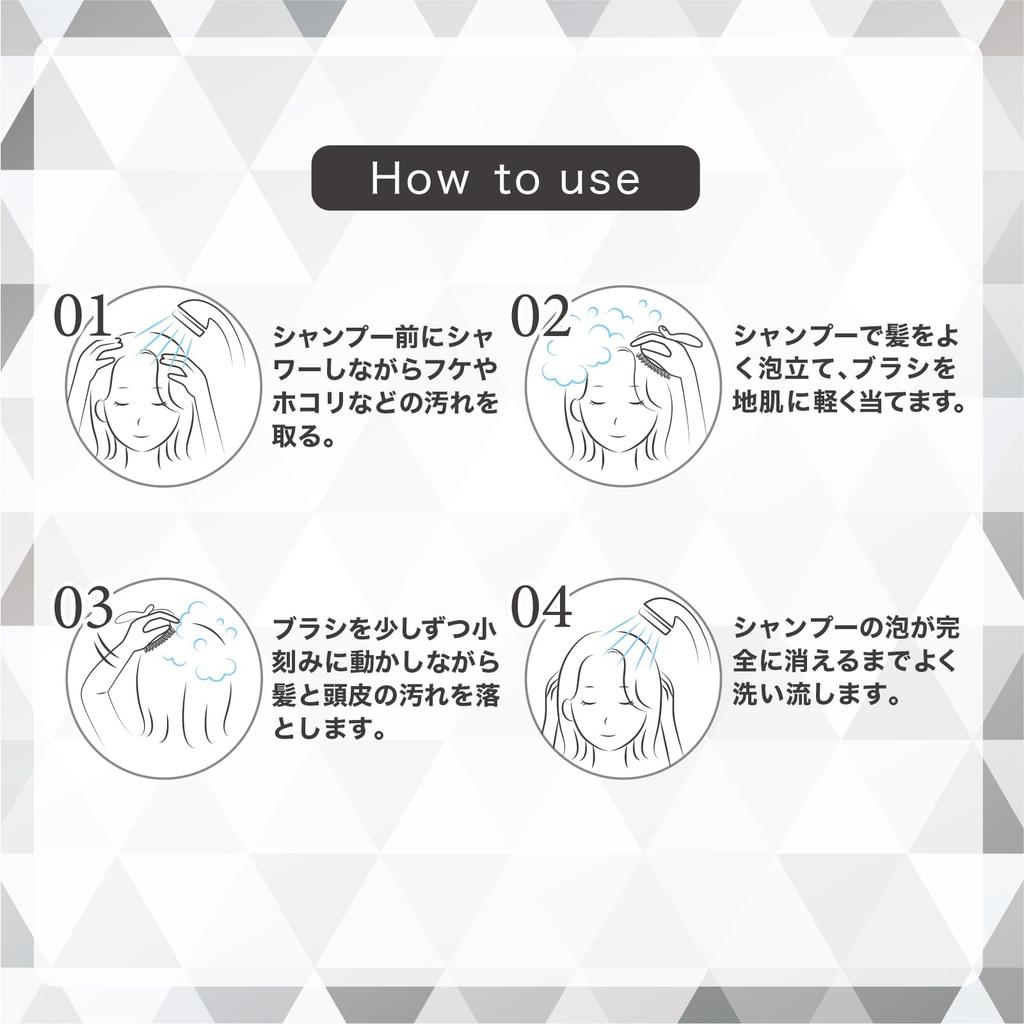 How to use

01

シャンプー前にシャワーしながらフケやホコリなどの汚れを取る。

02

シャンプーで髪をよく泡立て、ブラシを地肌に軽く当てます。

03

ブラシを少しずつ小刻みに動かしながら髪と頭皮の汚れを落とします。

04

シャンプーの泡が完全に消えるまでよく洗い流します。