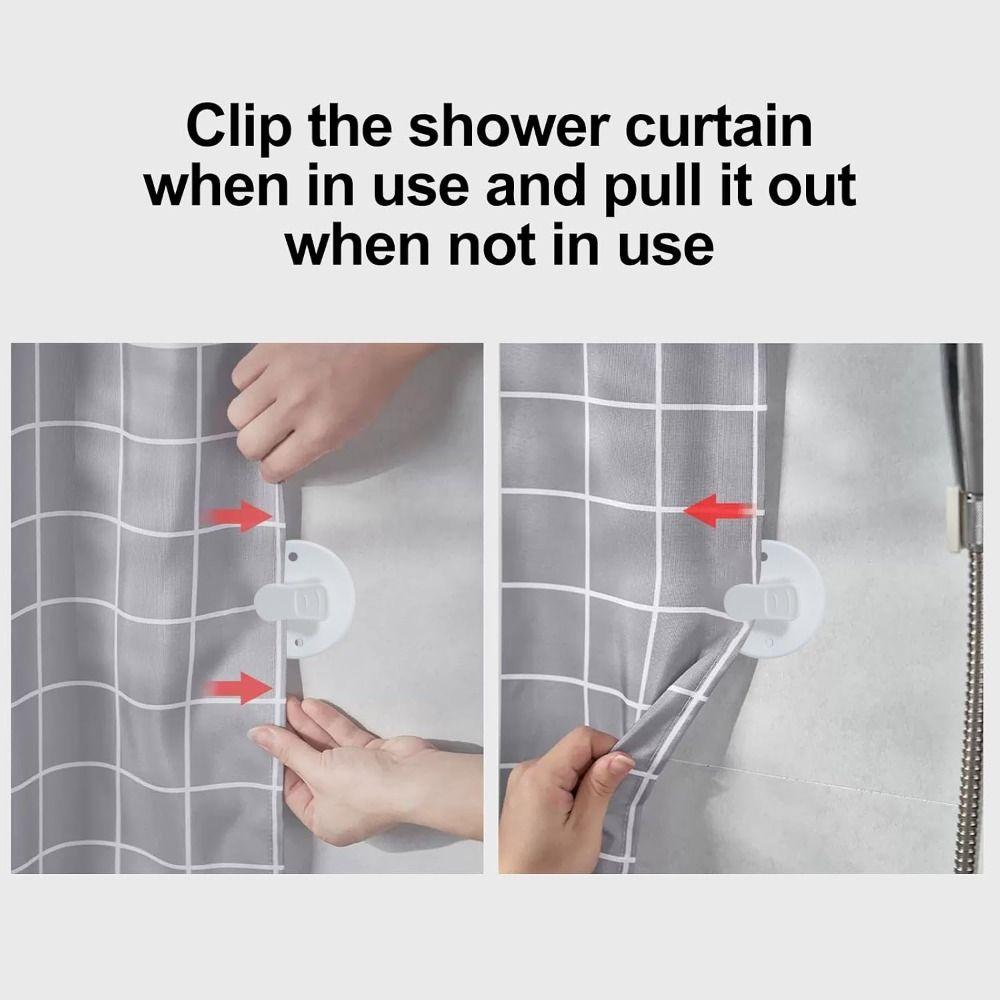 Clip the shower curtain when in use and pull it out when not in use