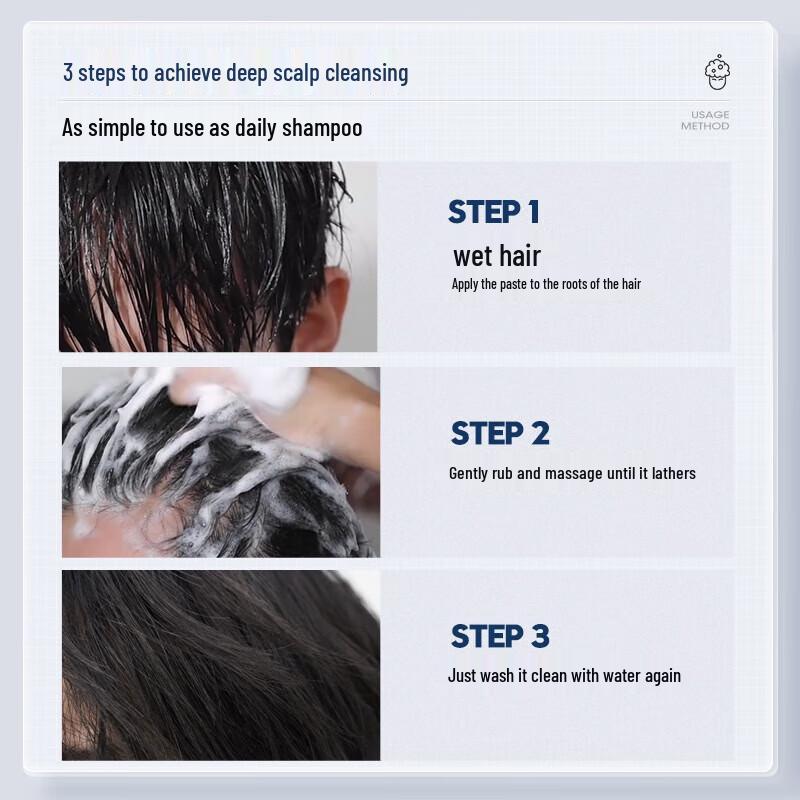 3 steps to achieve deep scalp cleansing

USAGE METHOD

As simple to use as daily shampoo

STEP 1

wet hair

Apply the paste to the roots of the hair

STEP 2

Gently rub and massage until it lathers

STEP 3

Just wash it clean with water again