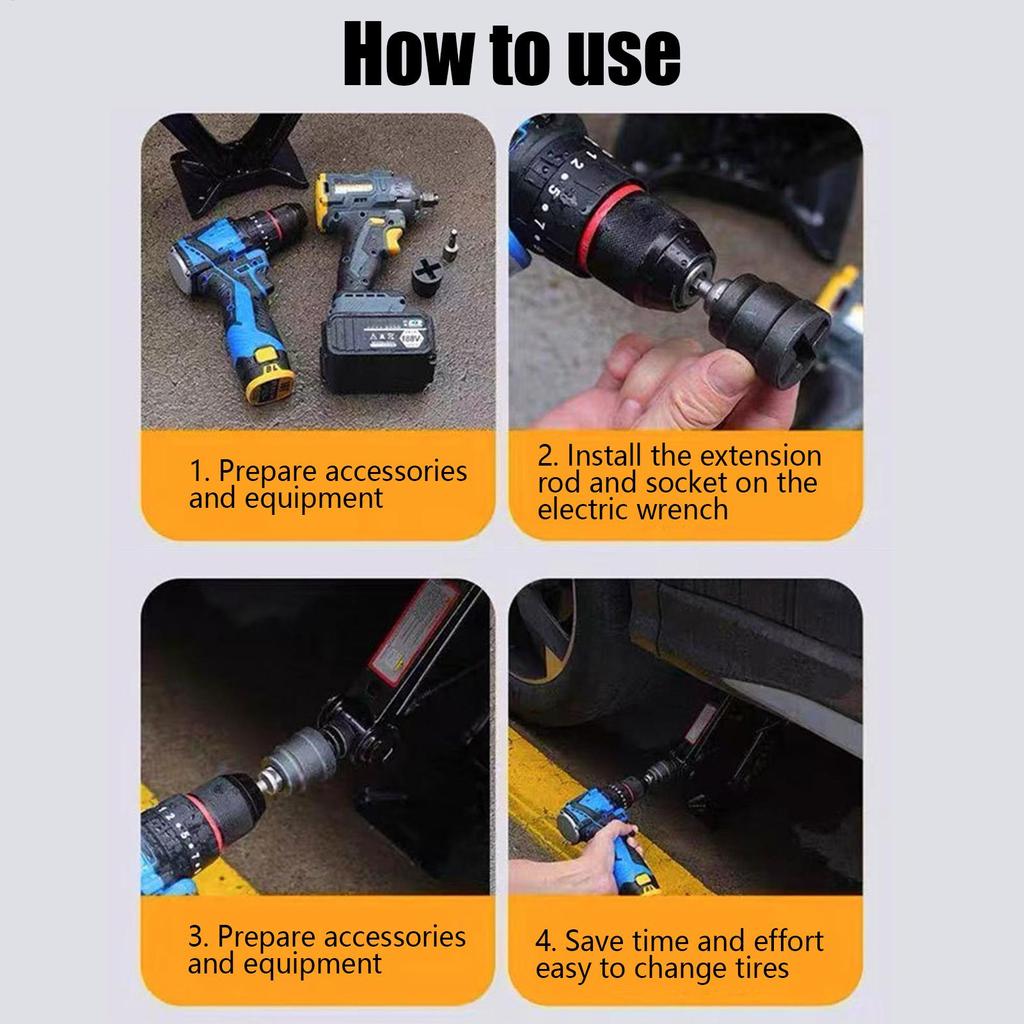 How to use

1. Prepare accessories and equipment

2. Install the extension rod and socket on the electric wrench

3. Prepare accessories and equipment

4. Save time and effort easy to change tires