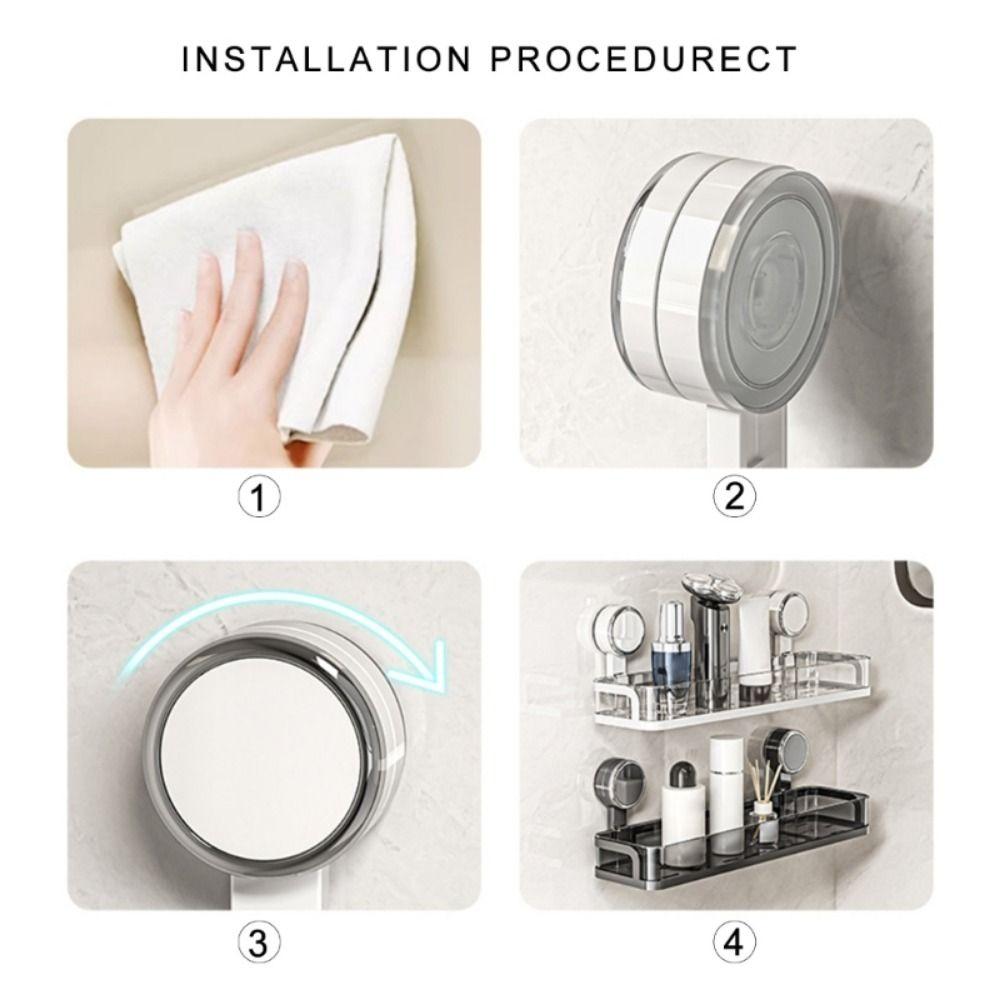 INSTALLATION PROCEDURECT

1

2

3

4