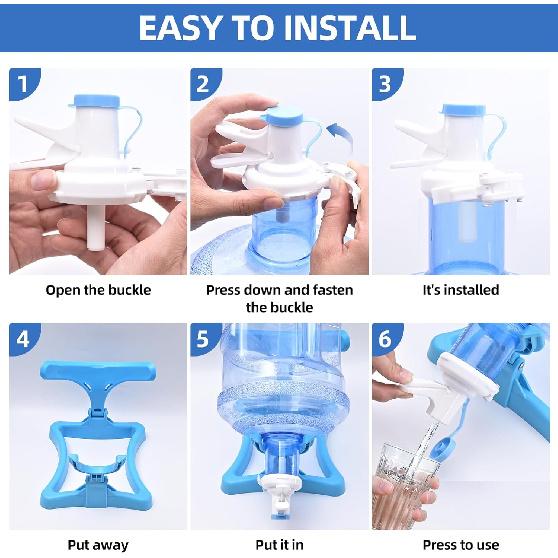 EASY TO INSTALL

1

Open the buckle

2

Press down and fasten the buckle

3

It's installed

4

Put away

5

Put it in

6

Press to use