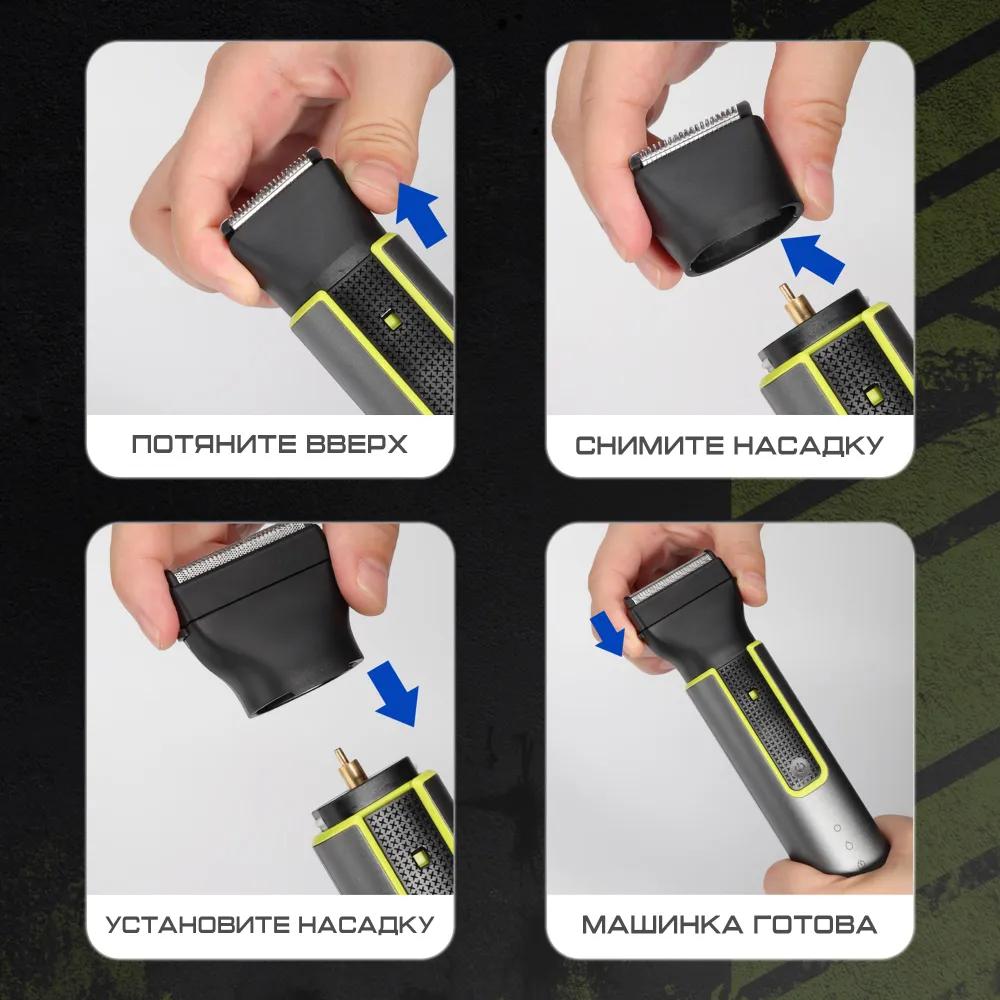 ПОТЯНИТЕ ВВЕРХ

СНИМИТЕ НАСАДКУ

УСТАНОВИТЕ НАСАДКУ

МАШИНКА ГОТОВА