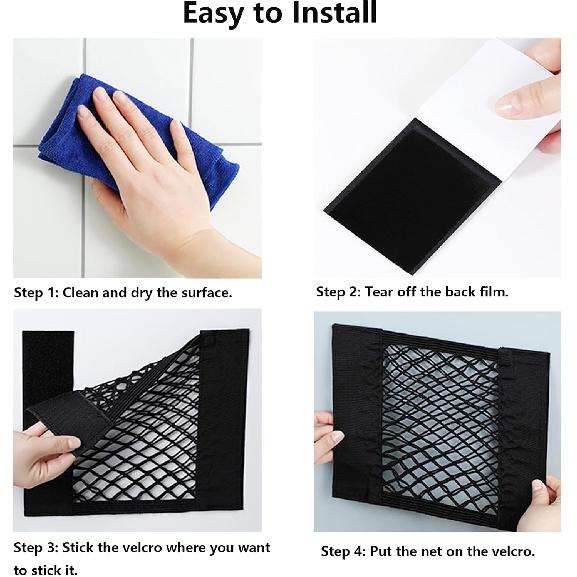 Easy to Install

Step 1: Clean and dry the surface.

Step 2: Tear off the back film.

Step 3: Stick the velcro where you want to stick it.

Step 4: Put the net on the velcro.