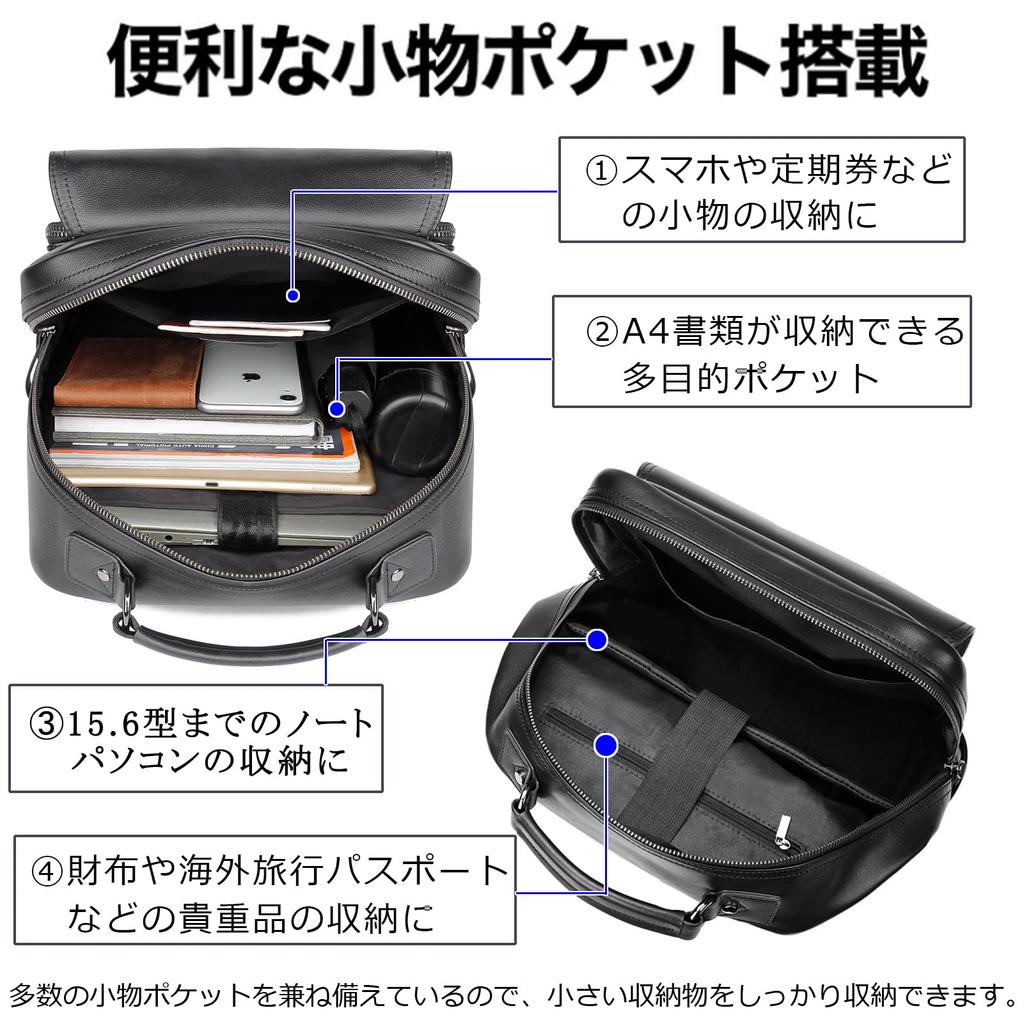 便利な小物ポケット搭載

①スマホや定期券などの小物の収納に

②A4書類が収納できる多目的ポケット

③15.6型までのノートパソコンの収納に

④財布や海外旅行パスポートなどの貴重品の収納に

多数の小物ポケットを兼ね備えているので、小さい収納物をしっかり収納できます。