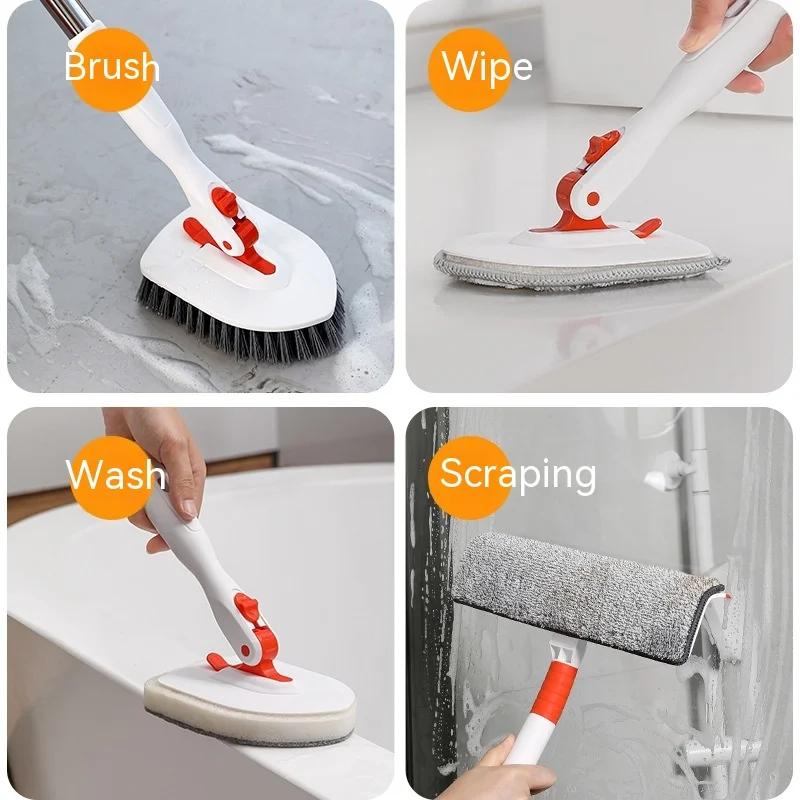 Brush

Wipe

Wash

Scraping