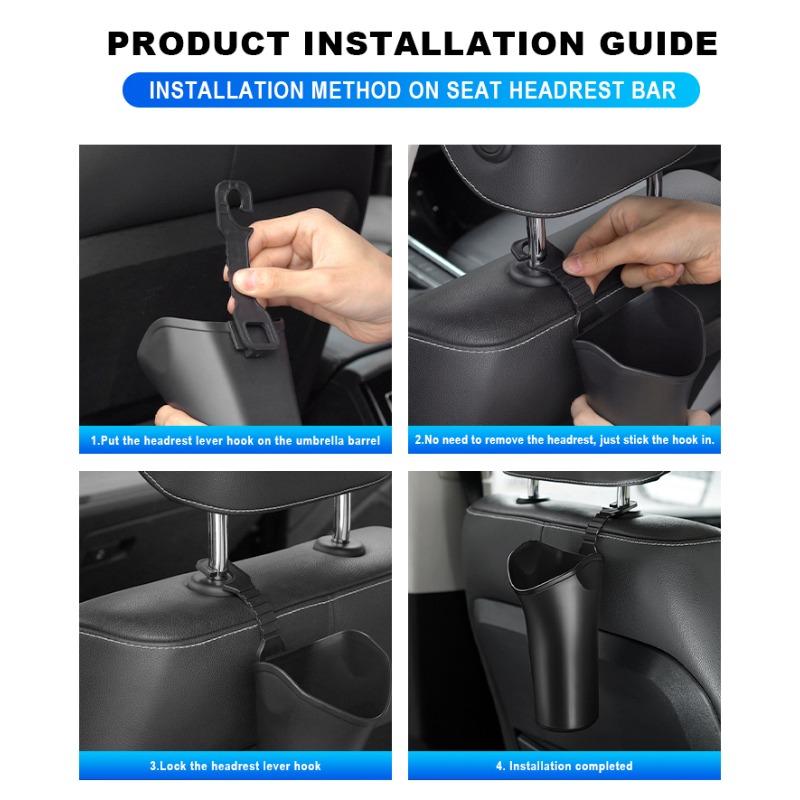 PRODUCT INSTALLATION GUIDE

INSTALLATION METHOD ON SEAT HEADREST BAR

1.Put the headrest lever hook on the umbrella barrel

2.No need to remove the headrest, just stick the hook in.

3.Lock the headrest lever hook

4. Installation completed