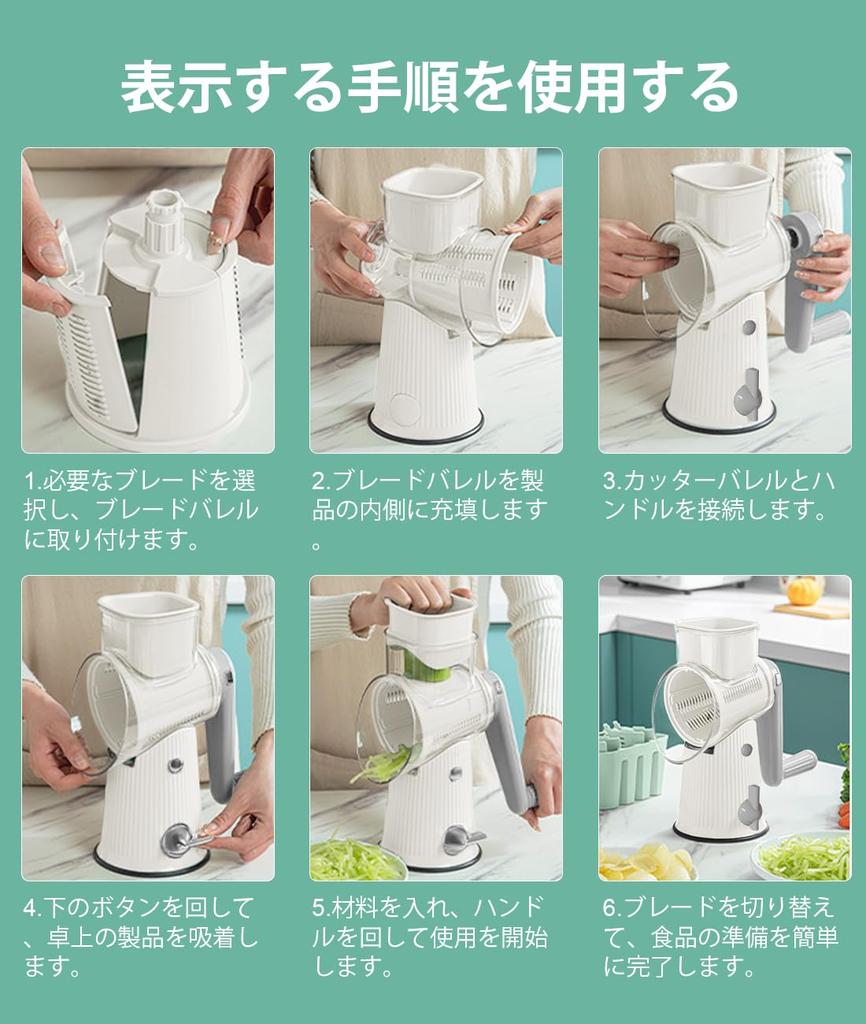 表示する手順を使用する

1.必要なブレードを選択し、ブレードバレルに取り付けます。

2.ブレードバレルを製品の内側に充填します。

3.カッターバレルとハンドルを接続します。

4.下のボタンを回して、卓上の製品を吸着します。

5.材料を入れ、ハンドルを回して使用を開始します。

6.ブレードを切り替えて、食品の準備を簡単に完了します。