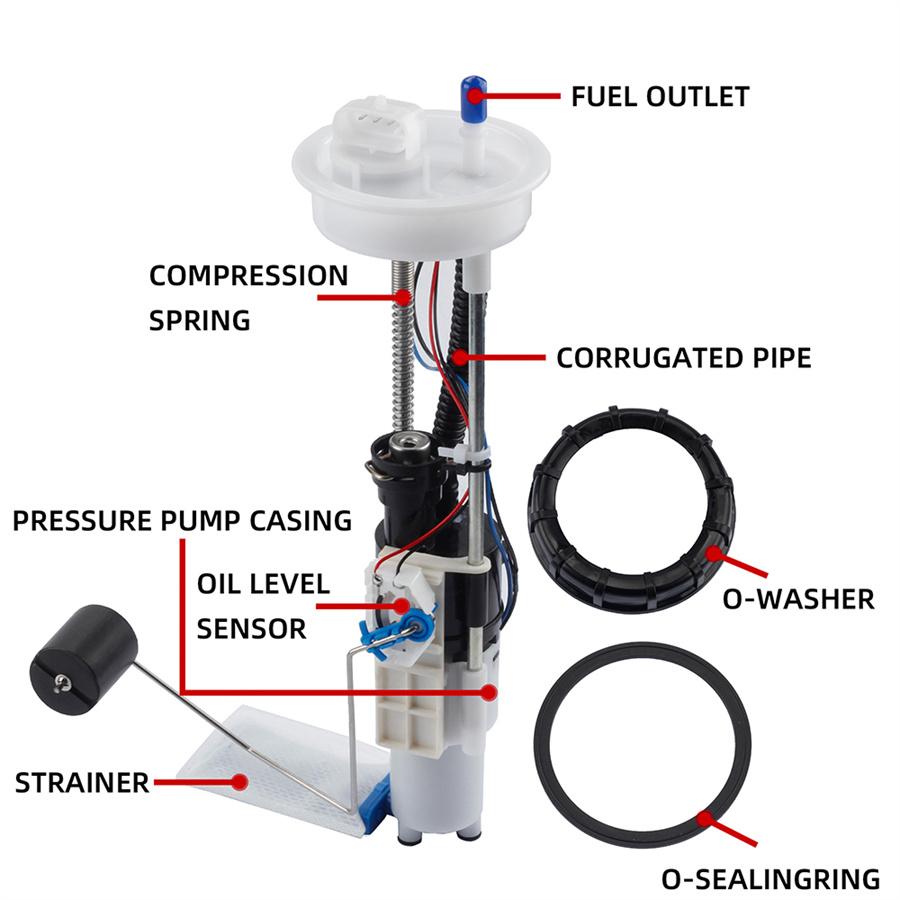 FUEL OUTLET

COMPRESSION SPRING

CORRUGATED PIPE

PRESSURE PUMP CASING

OIL LEVEL SENSOR

O-WASHER

STRAINER

O-SEALINGRING