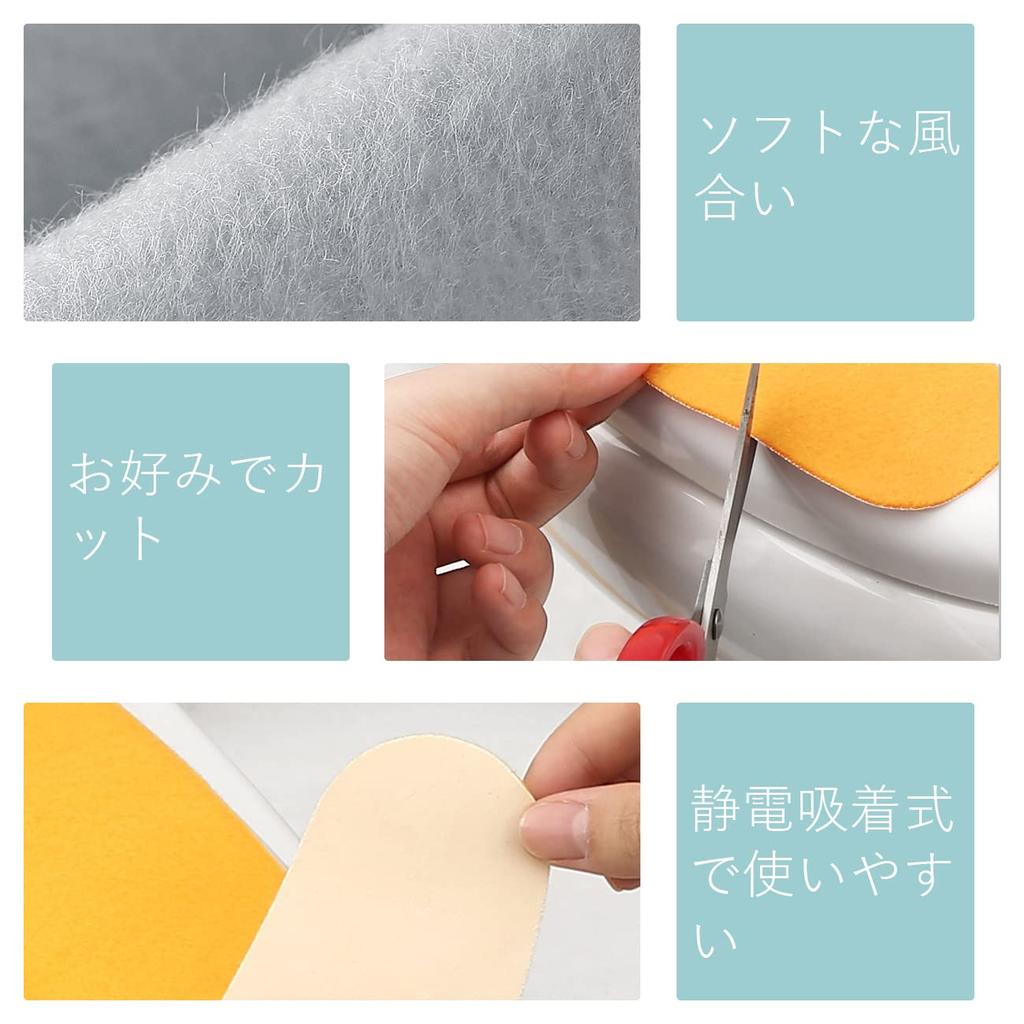 ソフトな風合い

お好みでカット

静電吸着式で使いやすい