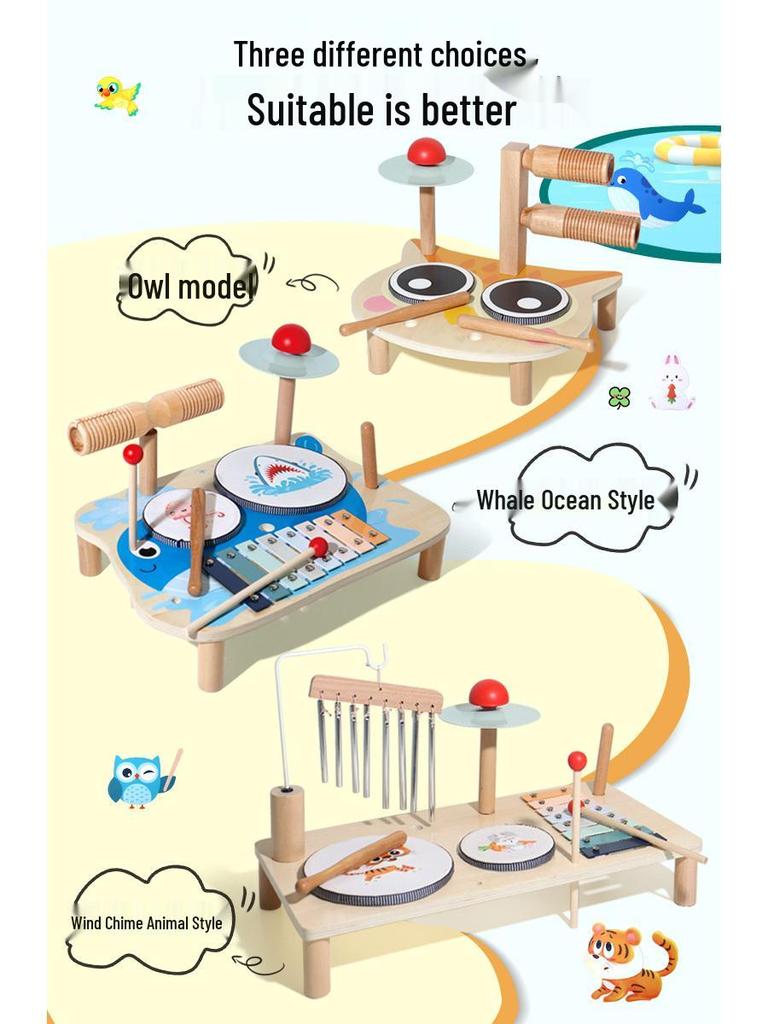 Three different choices

Suitable is better

Owl model

Whale Ocean Style

Wind Chime Animal Style