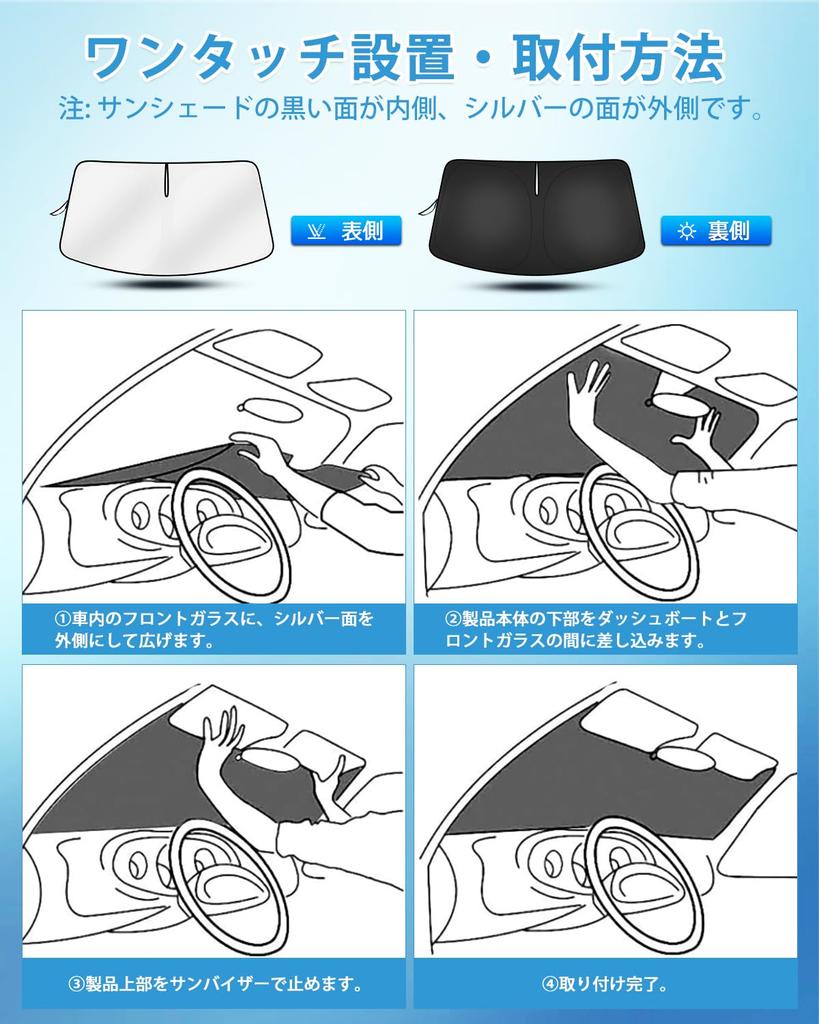 ワンタッチ設置・取付方法

注: サンシェードの黒い面が内側、シルバーの面が外側です。

表側

裏側

①車内のフロントガラスに、シルバー面を外側にして広げます。

②製品本体の下部をダッシュボートとフロントガラスの間に差し込みます。

③製品上部をサンバイザーで止めます。

④取り付け完了。