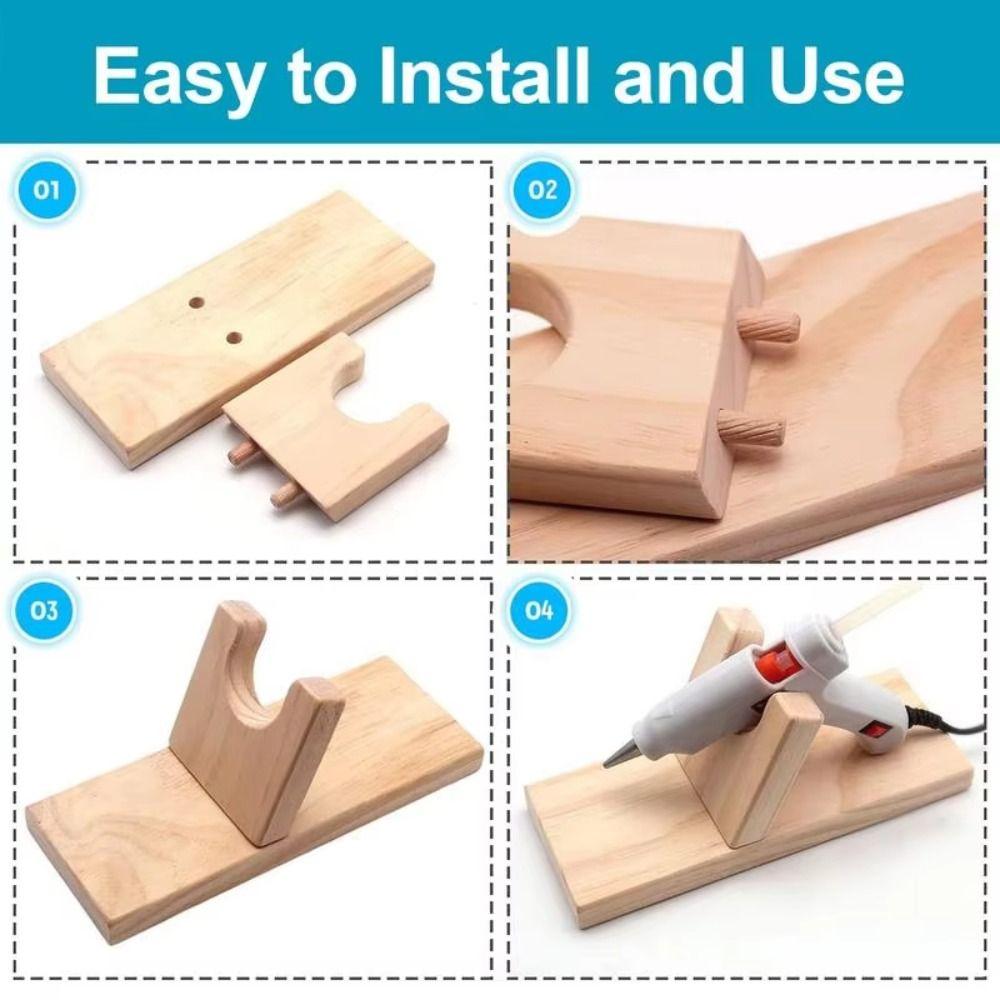 Easy to Install and Use

01

02

03

04