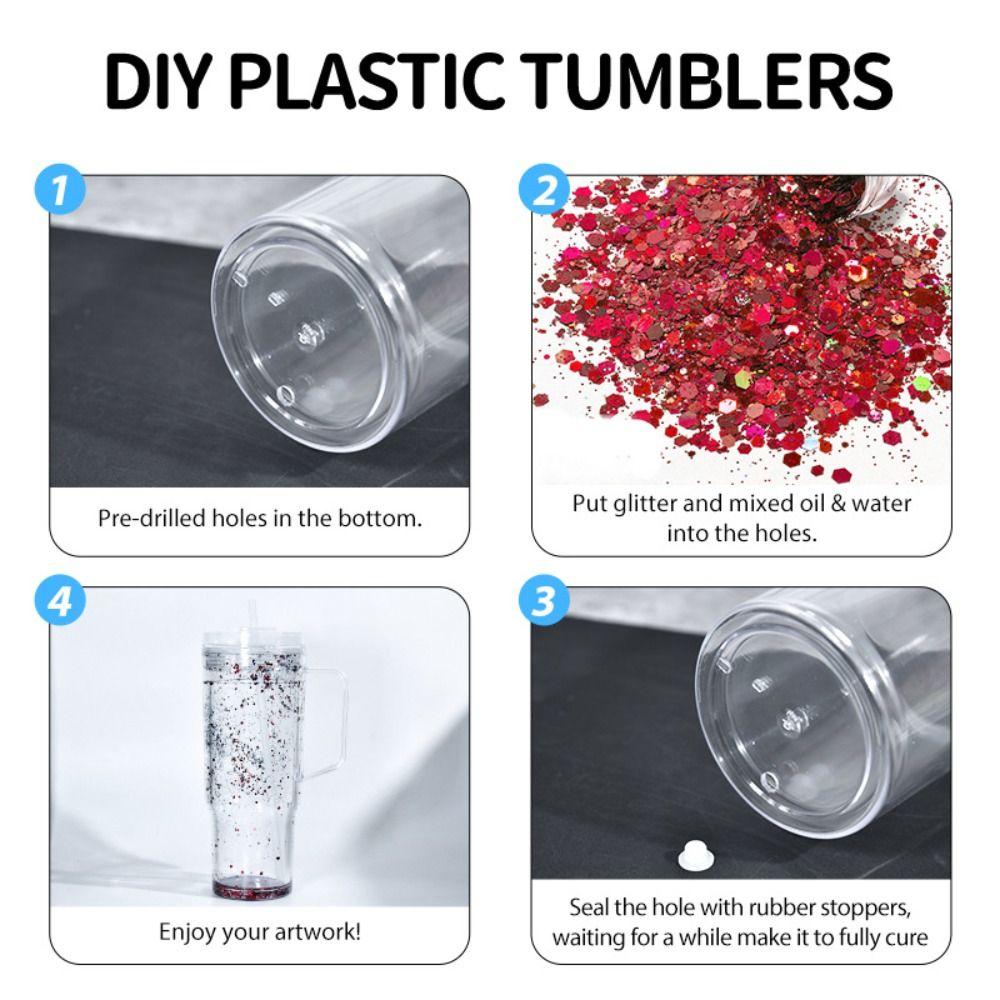 DIY PLASTIC TUMBLERS

1

Pre-drilled holes in the bottom.

2

Put glitter and mixed oil & water into the holes.

4

Enjoy your artwork!

3

Seal the hole with rubber stoppers, waiting for a while make it to fully cure